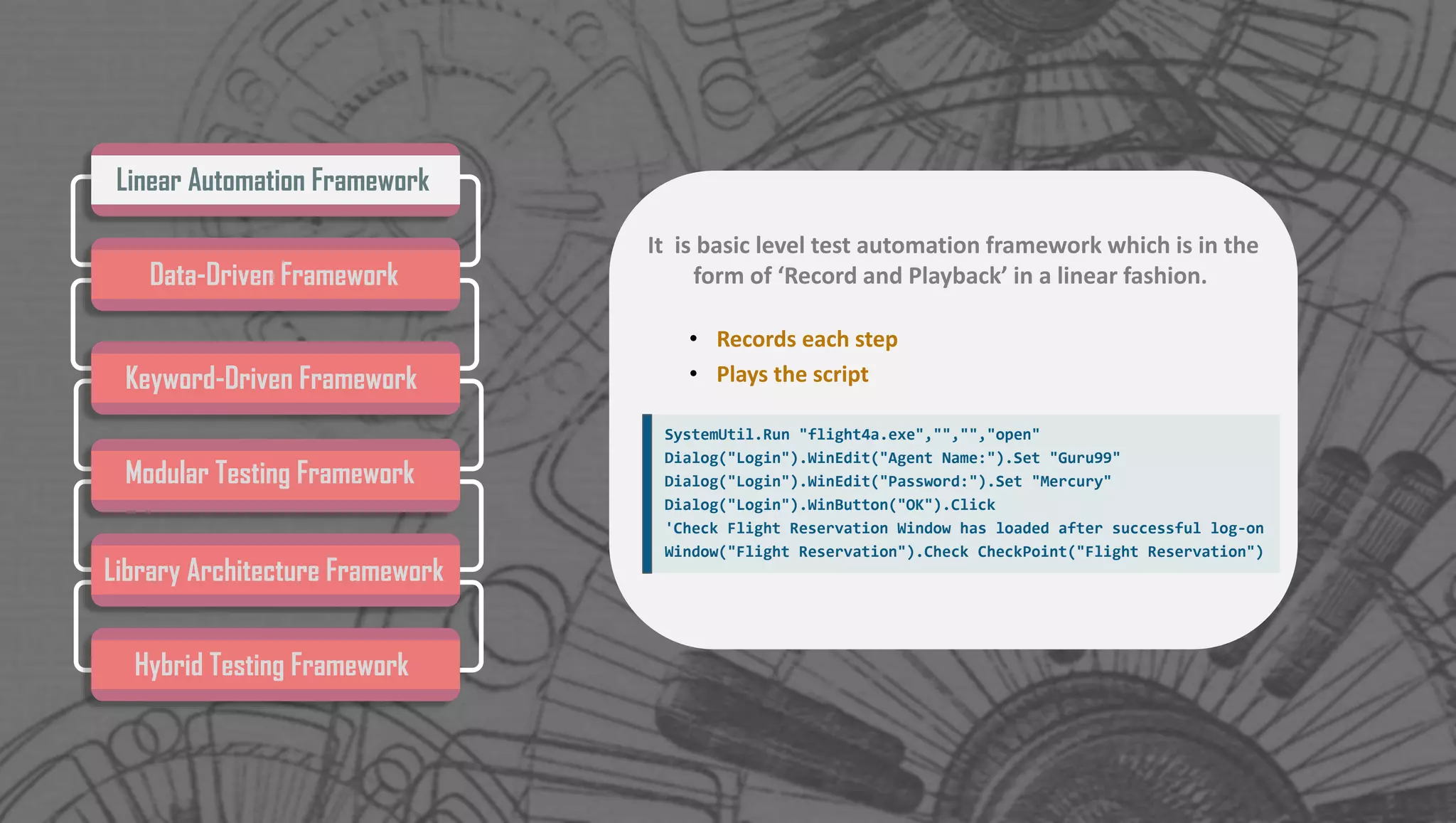 Linear Automation Framework

Data-Driven Framework

Keyword-Driven Framework

Modular Testing Framework

Library Architecture Framework

Hybrid Testing Framework

It is basic level test automation framework which is in the form of ‘Record and Playback’ in a linear fashion.

• Records each step
• Plays the script

SystemUtil.Run "flight4a.exe","","","open"
Dialog("Login").WinEdit("Agent Name:").Set "Guru99"
Dialog("Login").WinEdit("Password:").Set "Mercury"
Dialog("Login").WinButton("OK").Click
'Check Flight Reservation Window has loaded after successful log-on
Window("Flight Reservation").Check CheckPoint("Flight Reservation")