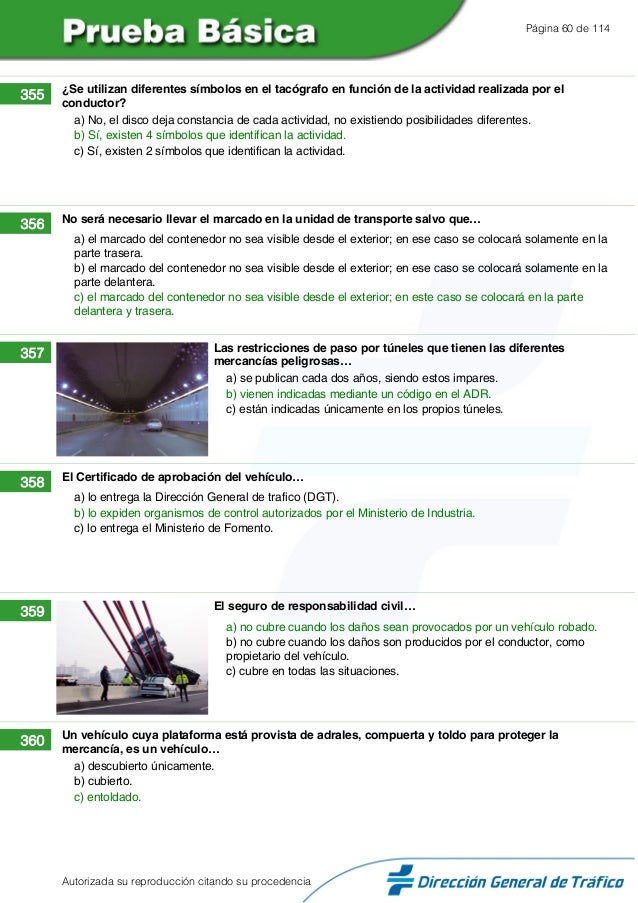 Prueba Básica

Página 60 de 114

355 ¿Se utilizan diferentes símbolos en el tacógrafo en función de la actividad realizada por el conductor?
a) No, el disco deja constancia de cada actividad, no existiendo posibilidades diferentes.
b) Sí, existen 4 símbolos que identifican la actividad.
c) Sí, existen 2 símbolos que identifican la actividad.

356 No será necesario llevar el marcado en la unidad de transporte salvo que…
a) el marcado del contenedor no sea visible desde el exterior; en ese caso se colocará solamente en la parte trasera.
b) el marcado del contenedor no sea visible desde el exterior; en ese caso se colocará solamente en la parte delantera.
c) el marcado del contenedor no sea visible desde el exterior; en este caso se colocará en la parte delantera y trasera.

357 Las restricciones de paso por túneles que tienen las diferentes mercancías peligrosas…
a) se publican cada dos años, siendo estos impares.
b) vienen indicadas mediante un código en el ADR.
c) están indicadas únicamente en los propios túneles.

358 El Certificado de aprobación del vehículo…
a) lo entrega la Dirección General de trafico (DGT).
b) lo expiden organismos de control autorizados por el Ministerio de Industria.
c) lo entrega el Ministerio de Fomento.

359 El seguro de responsabilidad civil…
a) no cubre cuando los daños sean provocados por un vehículo robado.
b) no cubre cuando los daños son producidos por el conductor, como propietario del vehículo.
c) cubre en todas las situaciones.

360 Un vehículo cuya plataforma está provista de adrales, compuerta y toldo para proteger la mercancía, es un vehículo…
a) descubierto únicamente.
b) cubierto.
c) entoldado.

Autorizada su reproducción citando su procedencia

Dirección General de Tráfico