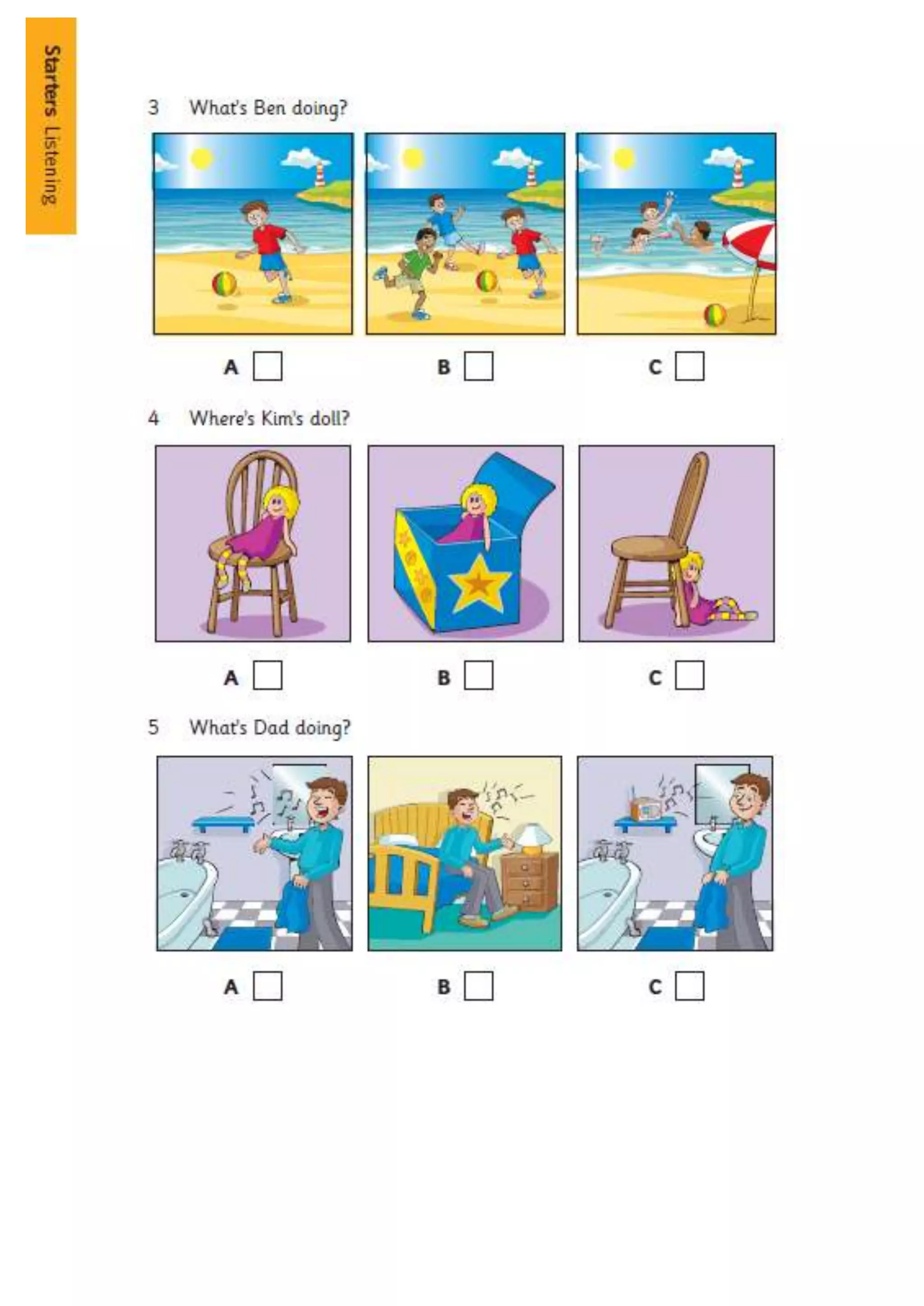 Starters Listening

3 What's Ben doing?

A B C

4 Where's Kim's doll?

A B C

5 What's Dad doing?

A B C