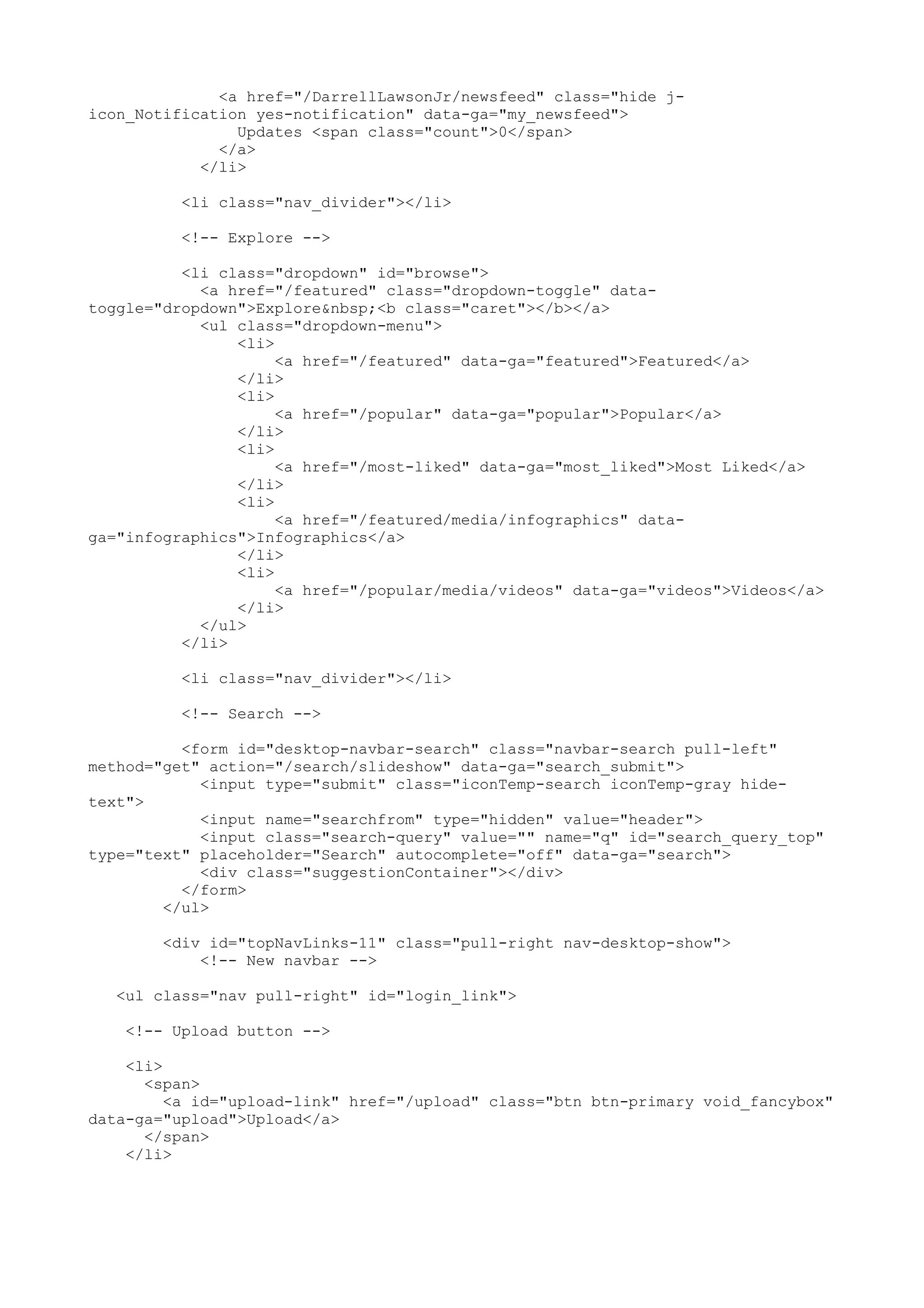 <a href="/DarrellLawsonJr/newsfeed" class="hide j-icon_Notification yes-notification" data-ga="my_newsfeed">
Updates <span class="count">0</span>
</a>
</li>

<li class="nav_divider"></li>

<!-- Explore -->

<li class="dropdown" id="browse">
<a href="/featured" class="dropdown-toggle" data-toggle="dropdown">Explore&nbsp;<b class="caret"></b></a>
<ul class="dropdown-menu">
<li>
<a href="/featured" data-ga="featured">Featured</a>
</li>
<li>
<a href="/popular" data-ga="popular">Popular</a>
</li>
<li>
<a href="/most-liked" data-ga="most_liked">Most Liked</a>
</li>
<li>
<a href="/featured/media/infographics" data-ga="infographics">Infographics</a>
</li>
<li>
<a href="/popular/media/videos" data-ga="videos">Videos</a>
</li>
</ul>
</li>

<li class="nav_divider"></li>

<!-- Search -->

<form id="desktop-navbar-search" class="navbar-search pull-left" method="get" action="/search/slideshow" data-ga="search_submit">
<input type="submit" class="iconTemp-search iconTemp-gray hide-text">
<input name="searchfrom" type="hidden" value="header">
<input class="search-query" value="" name="q" id="search_query_top" type="text" placeholder="Search" autocomplete="off" data-ga="search">
<div class="suggestionContainer"></div>
</form>
</ul>

<div id="topNavLinks-11" class="pull-right nav-desktop-show">
<!-- New navbar -->

<ul class="nav pull-right" id="login_link">

<!-- Upload button -->

<li>
<span>
<a id="upload-link" href="/upload" class="btn btn-primary void_fancybox" data-ga="upload">Upload</a>
</span>
</li>