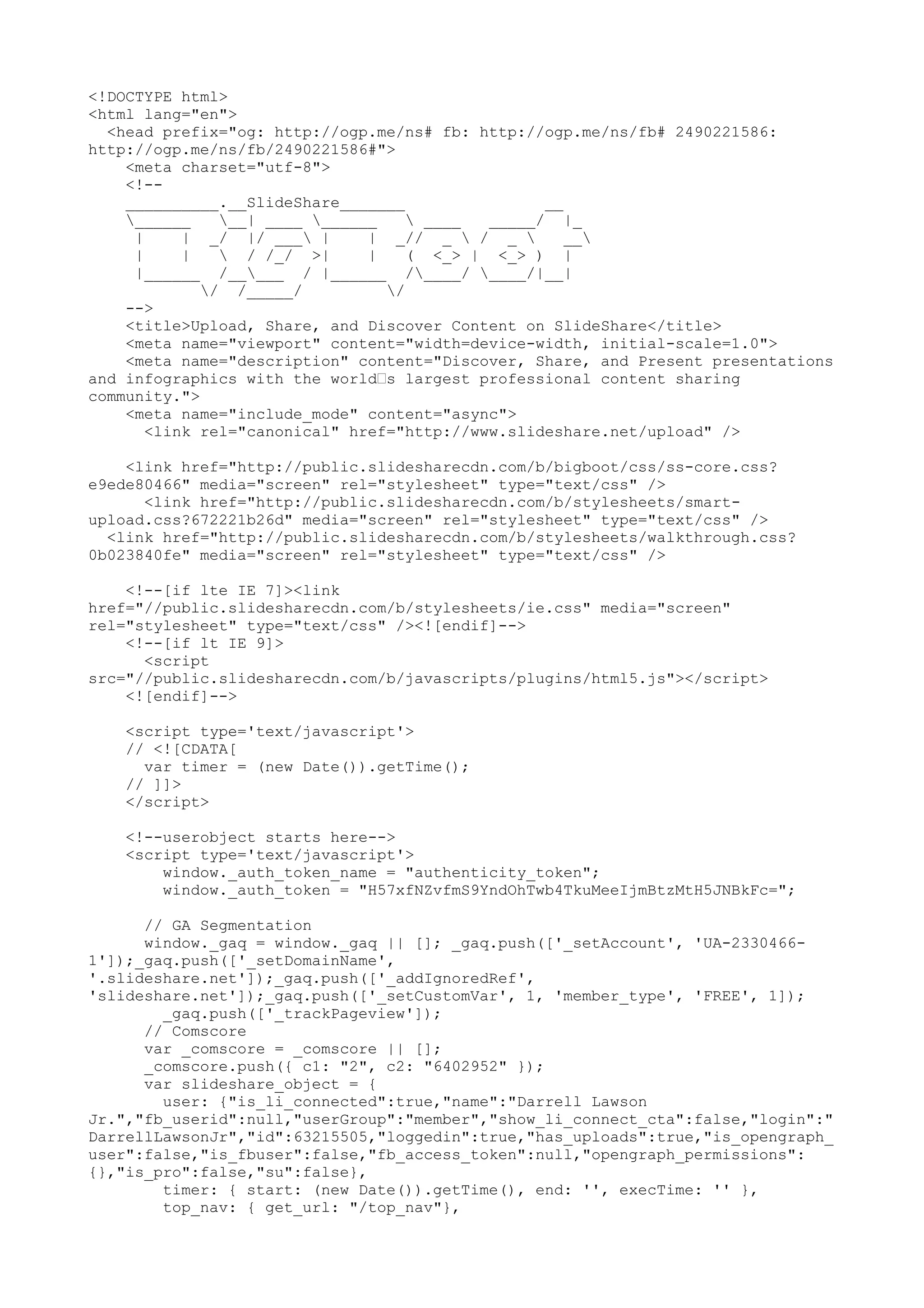 <!DOCTYPE html>
<html lang="en">
  <head prefix="og: http://ogp.me/ns# fb: http://ogp.me/ns/fb# 2490221586: http://ogp.me/ns/fb/2490221586#">
    <meta charset="utf-8">
    <!--
    __________.__SlideShare_______               __
    \______   \__| ____ \______   \ ____   _____/  |_
     |     |  _/  |/ ___\ |     |  _//  _ \ /  _ \   __\
     |     |   \  / /_/  >|     |   (  <_> |  <_> )  |
     |______  /__\___  / |______  /\____/ \____/|__|
            \/  /_____/         \/
    -->
    <title>Upload, Share, and Discover Content on SlideShare</title>
    <meta name="viewport" content="width=device-width, initial-scale=1.0">
    <meta name="description" content="Discover, Share, and Present presentations and infographics with the world□s largest professional content sharing community.">
    <meta name="include_mode" content="async">
      <link rel="canonical" href="http://www.slideshare.net/upload" />

    <link href="http://public.slidesharecdn.com/b/bigboot/css/ss-core.css?e9ede80466" media="screen" rel="stylesheet" type="text/css" />
      <link href="http://public.slidesharecdn.com/b/stylesheets/smart-upload.css?672221b26d" media="screen" rel="stylesheet" type="text/css" />
  <link href="http://public.slidesharecdn.com/b/stylesheets/walkthrough.css?0b023840fe" media="screen" rel="stylesheet" type="text/css" />

    <!--[if lte IE 7]><link href="//public.slidesharecdn.com/b/stylesheets/ie.css" media="screen" rel="stylesheet" type="text/css" /><![endif]-->
    <!--[if lt IE 9]>
      <script src="//public.slidesharecdn.com/b/javascripts/plugins/html5.js"></script>
    <![endif]-->

    <script type='text/javascript'>
    // <![CDATA[
      var timer = (new Date()).getTime();
    // ]]>
    </script>

    <!--userobject starts here-->
    <script type='text/javascript'>
        window._auth_token_name = "authenticity_token";
        window._auth_token = "H57xfNZvfmS9YndOhTwb4TkuMeeIjmBtzMtH5JNBkFc=";

      // GA Segmentation
      window._gaq = window._gaq || []; _gaq.push(['_setAccount', 'UA-2330466-1']);_gaq.push(['_setDomainName', '.slideshare.net']);_gaq.push(['_addIgnoredRef', 'slideshare.net']);_gaq.push(['_setCustomVar', 1, 'member_type', 'FREE', 1]);
        _gaq.push(['_trackPageview']);
      // Comscore
      var _comscore = _comscore || [];
      _comscore.push({ c1: "2", c2: "6402952" });
      var slideshare_object = {
        user: {"is_li_connected":true,"name":"Darrell Lawson Jr.","fb_userid":null,"userGroup":"member","show_li_connect_cta":false,"login":"DarrellLawsonJr","id":63215505,"loggedin":true,"has_uploads":true,"is_opengraph_user":false,"is_fbuser":false,"fb_access_token":null,"opengraph_permissions":{},"is_pro":false,"su":false},
        timer: { start: (new Date()).getTime(), end: '', execTime: '' },
        top_nav: { get_url: "/top_nav"},