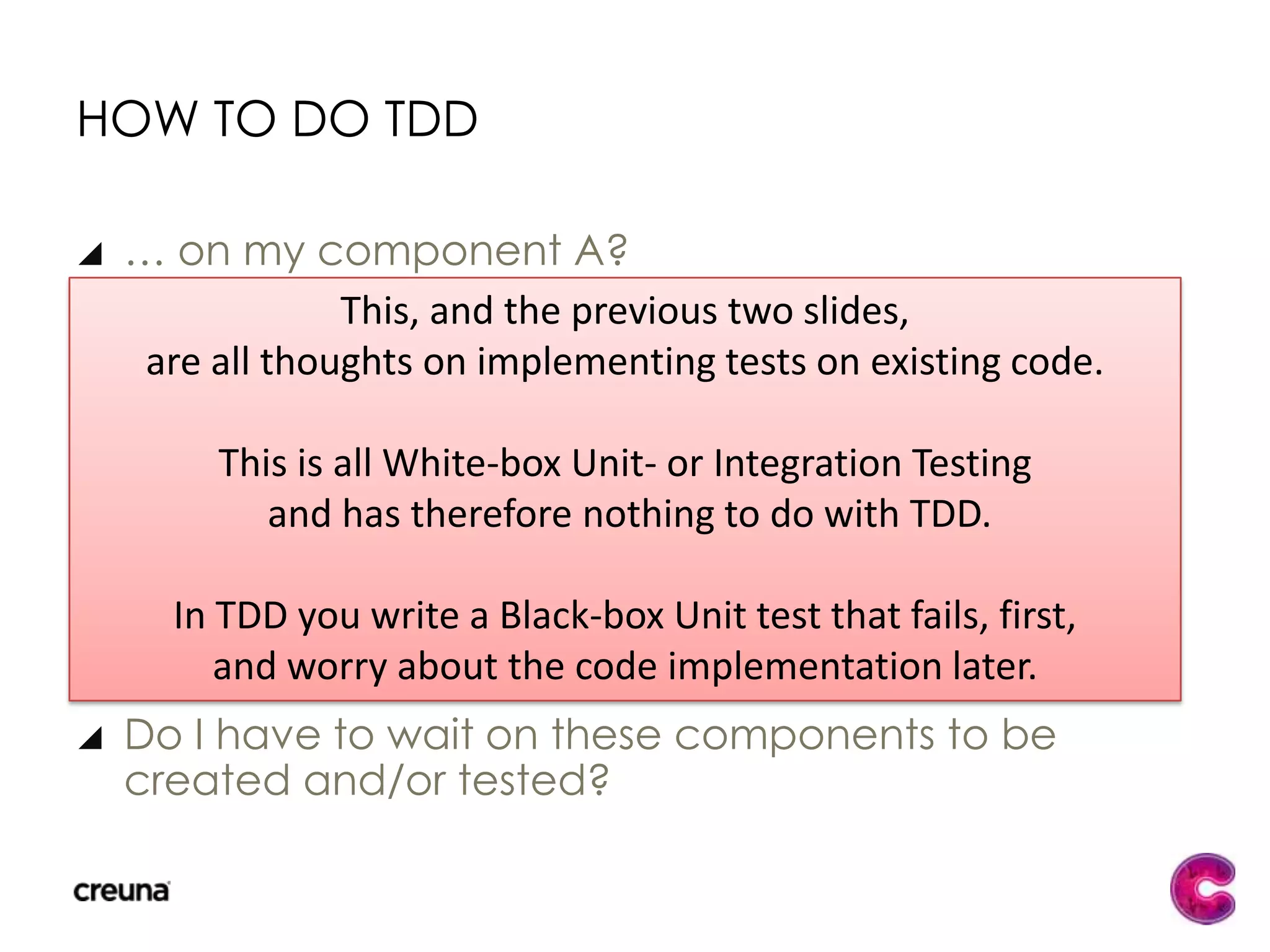 HOW TO DO TDD

… on my component A?

This, and the previous two slides,
are all thoughts on implementing tests on existing code.

This is all White-box Unit- or Integration Testing
and has therefore nothing to do with TDD.

In TDD you write a Black-box Unit test that fails, first,
and worry about the code implementation later.

Do I have to wait on these components to be created and/or tested?

creuna