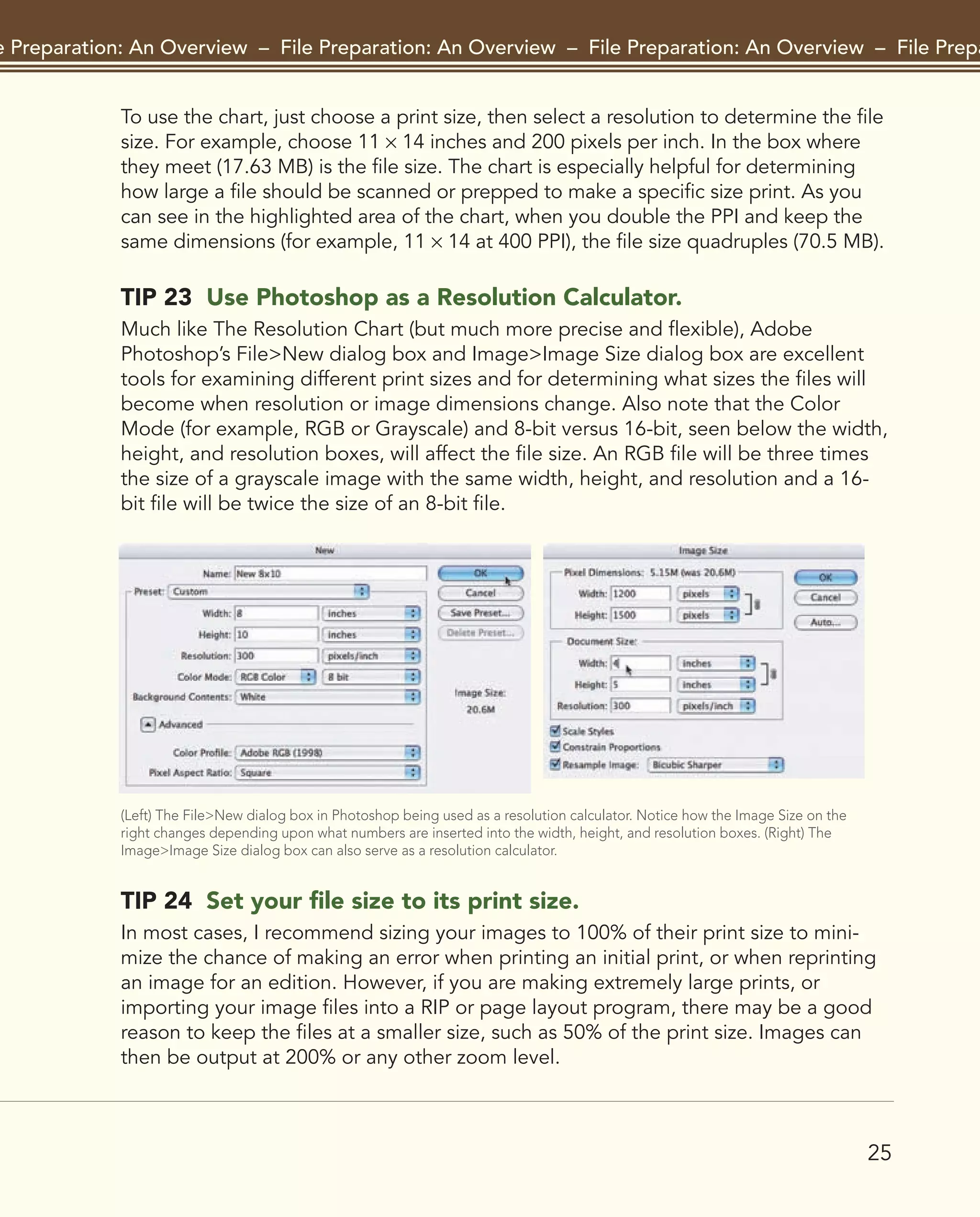 e Preparation: An Overview – File Preparation: An Overview – File Preparation: An Overview – File Prepa

To use the chart, just choose a print size, then select a resolution to determine the file size. For example, choose 11 × 14 inches and 200 pixels per inch. In the box where they meet (17.63 MB) is the file size. The chart is especially helpful for determining how large a file should be scanned or prepped to make a specific size print. As you can see in the highlighted area of the chart, when you double the PPI and keep the same dimensions (for example, 11 × 14 at 400 PPI), the file size quadruples (70.5 MB).

TIP 23 Use Photoshop as a Resolution Calculator.

Much like The Resolution Chart (but much more precise and flexible), Adobe Photoshop's File>New dialog box and Image>Image Size dialog box are excellent tools for examining different print sizes and for determining what sizes the files will become when resolution or image dimensions change. Also note that the Color Mode (for example, RGB or Grayscale) and 8-bit versus 16-bit, seen below the width, height, and resolution boxes, will affect the file size. An RGB file will be three times the size of a grayscale image with the same width, height, and resolution and a 16-bit file will be twice the size of an 8-bit file.

New
Name: New 8x10
Preset: Custom
Width: 8 inches
Height: 10 inches
Resolution: 300 pixels/inch
Color Mode: RGB Color 8 bit
Background Contents: White
Advanced
Color Profile: Adobe RGB (1998)
Pixel Aspect Ratio: Square
OK
Cancel
Save Preset...
Delete Preset...
Image Size: 20.6M

Image Size
Pixel Dimensions: 5.15M (was 20.6M)
Width: 1200 pixels
Height: 1500 pixels
Document Size:
Width: 4 inches
Height: 5 inches
Resolution: 300 pixels/inch
Scale Styles
Constrain Proportions
Resample Image: Bicubic Sharper
OK
Cancel
Auto...

(Left) The File>New dialog box in Photoshop being used as a resolution calculator. Notice how the Image Size on the right changes depending upon what numbers are inserted into the width, height, and resolution boxes. (Right) The Image>Image Size dialog box can also serve as a resolution calculator.

TIP 24 Set your file size to its print size.

In most cases, I recommend sizing your images to 100% of their print size to minimize the chance of making an error when printing an initial print, or when reprinting an image for an edition. However, if you are making extremely large prints, or importing your image files into a RIP or page layout program, there may be a good reason to keep the files at a smaller size, such as 50% of the print size. Images can then be output at 200% or any other zoom level.

25