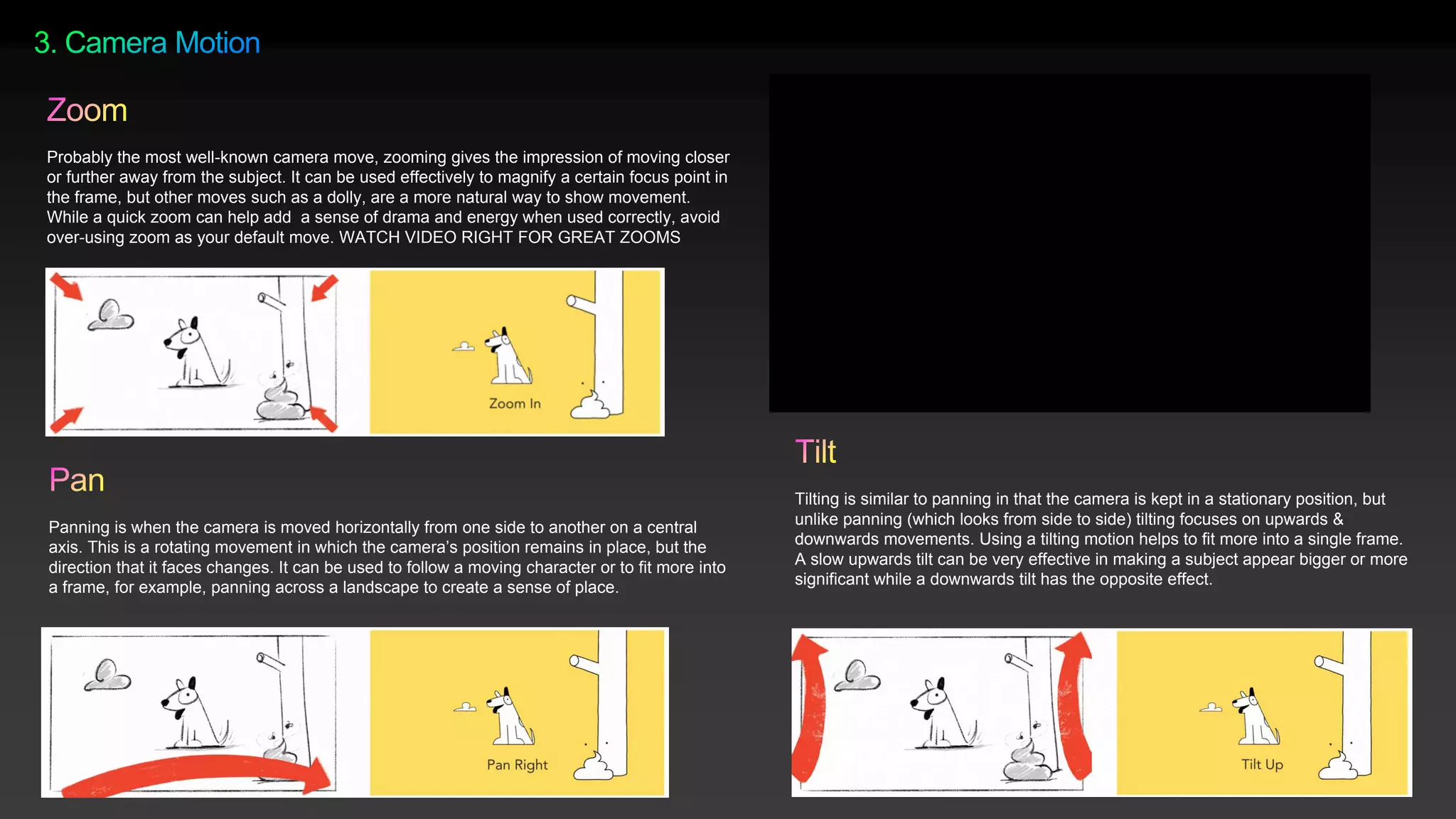 3. Camera Motion

Zoom

Probably the most well-known camera move, zooming gives the impression of moving closer or further away from the subject. It can be used effectively to magnify a certain focus point in the frame, but other moves such as a dolly, are a more natural way to show movement. While a quick zoom can help add  a sense of drama and energy when used correctly, avoid over-using zoom as your default move. WATCH VIDEO RIGHT FOR GREAT ZOOMS

Zoom In

Pan

Panning is when the camera is moved horizontally from one side to another on a central axis. This is a rotating movement in which the camera's position remains in place, but the direction that it faces changes. It can be used to follow a moving character or to fit more into a frame, for example, panning across a landscape to create a sense of place.

Pan Right

Tilt

Tilting is similar to panning in that the camera is kept in a stationary position, but unlike panning (which looks from side to side) tilting focuses on upwards & downwards movements. Using a tilting motion helps to fit more into a single frame. A slow upwards tilt can be very effective in making a subject appear bigger or more significant while a downwards tilt has the opposite effect.

Tilt Up