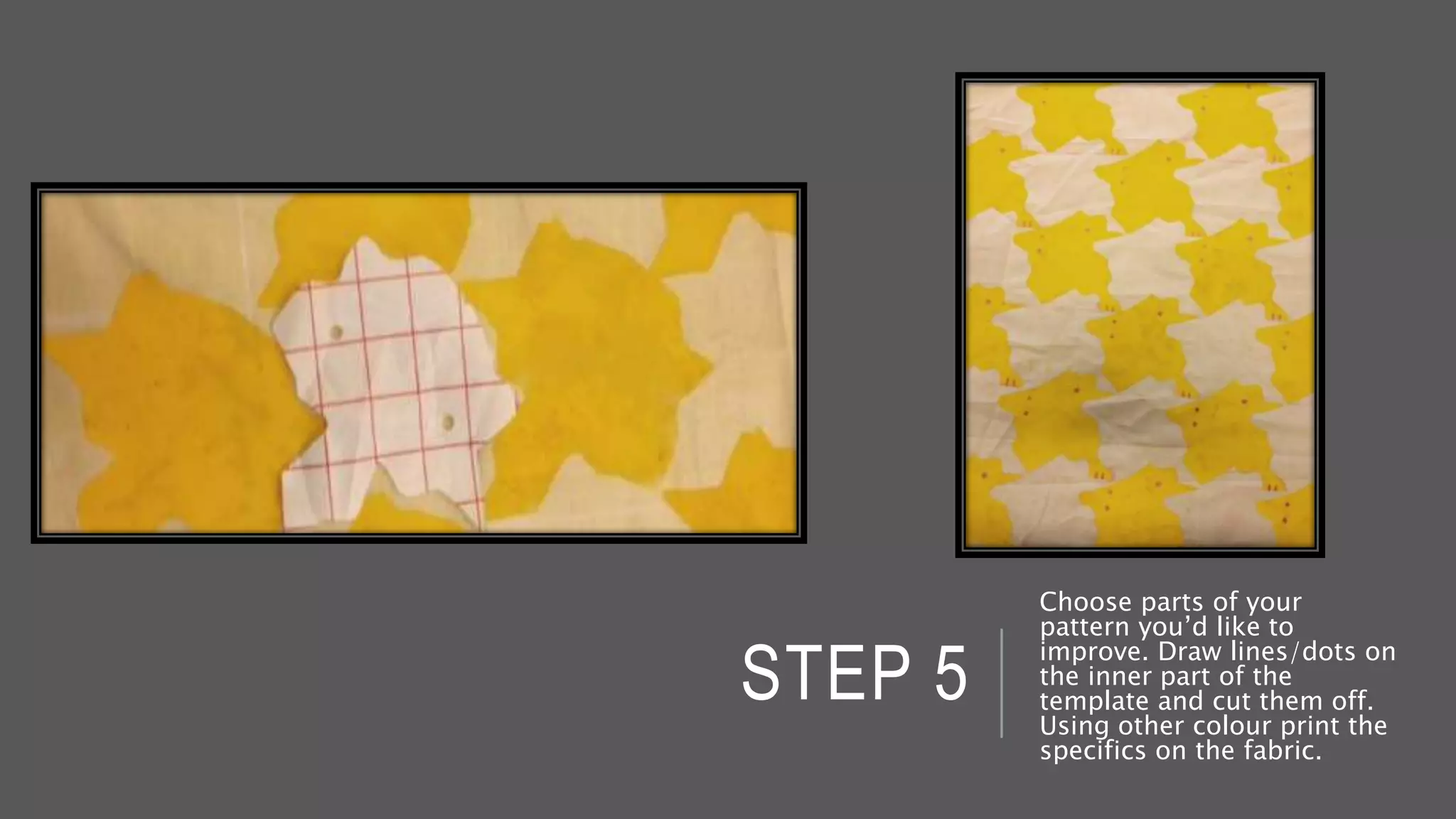 STEP 5

Choose parts of your pattern you’d like to improve. Draw lines/dots on the inner part of the template and cut them off. Using other colour print the specifics on the fabric.