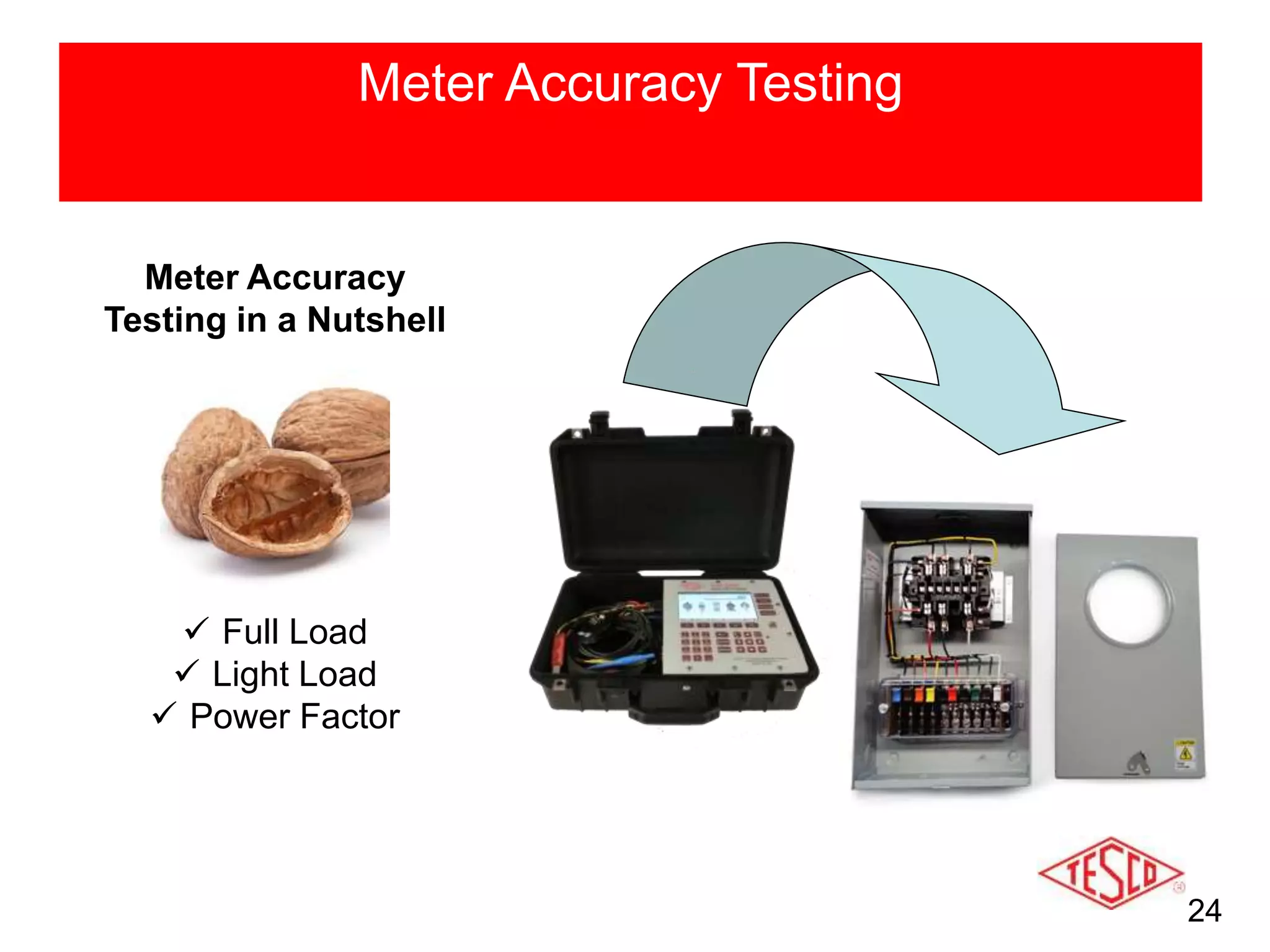 Meter Accuracy Testing

Meter Accuracy Testing in a Nutshell

✓ Full Load
✓ Light Load
✓ Power Factor

TESCO

24