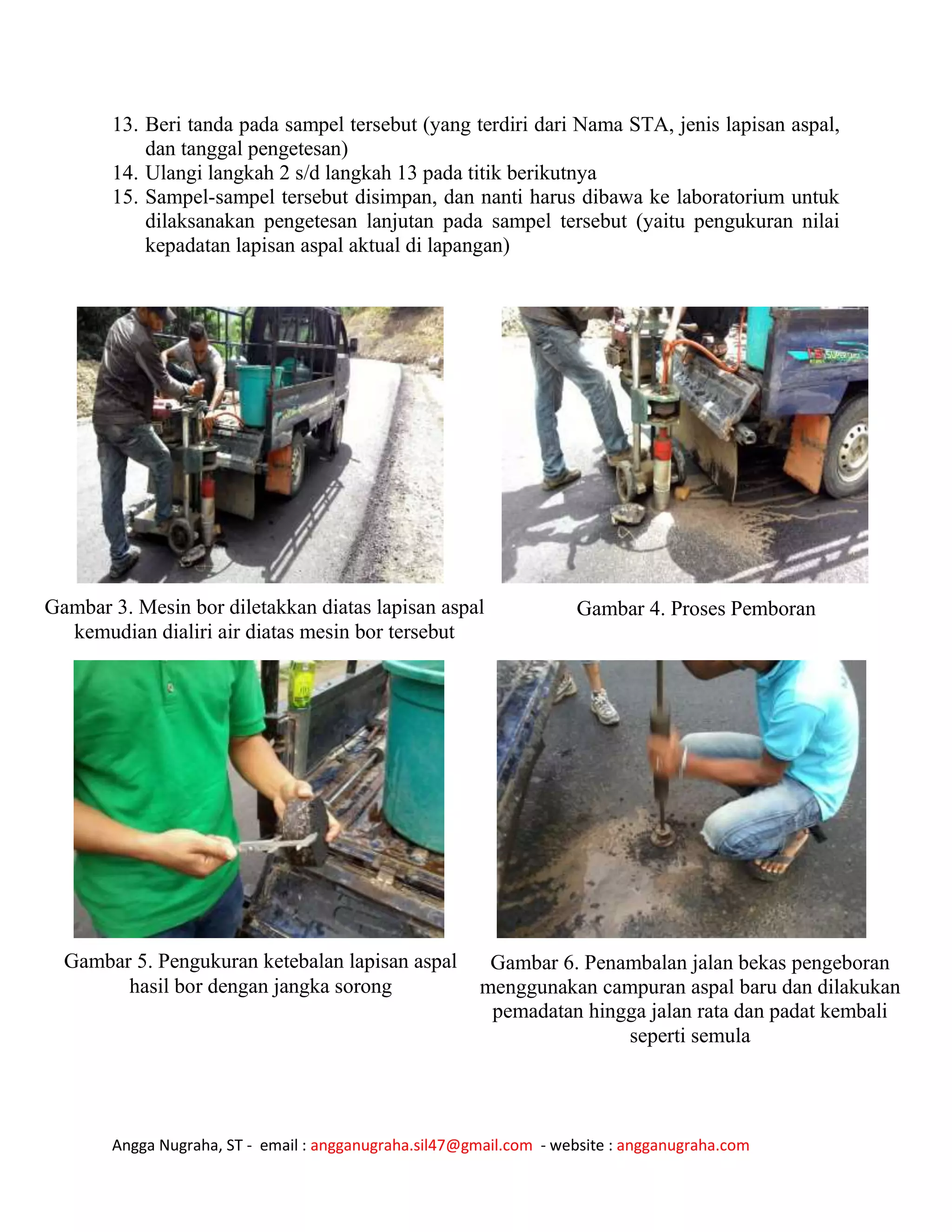 13. Beri tanda pada sampel tersebut (yang terdiri dari Nama STA, jenis lapisan aspal, dan tanggal pengetesan)
14. Ulangi langkah 2 s/d langkah 13 pada titik berikutnya
15. Sampel-sampel tersebut disimpan, dan nanti harus dibawa ke laboratorium untuk dilaksanakan pengetesan lanjutan pada sampel tersebut (yaitu pengukuran nilai kepadatan lapisan aspal aktual di lapangan)

Gambar 3. Mesin bor diletakkan diatas lapisan aspal kemudian dialiri air diatas mesin bor tersebut

Gambar 4. Proses Pemboran

Gambar 5. Pengukuran ketebalan lapisan aspal hasil bor dengan jangka sorong

Gambar 6. Penambalan jalan bekas pengeboran menggunakan campuran aspal baru dan dilakukan pemadatan hingga jalan rata dan padat kembali seperti semula

Angga Nugraha, ST - email : angganugraha.sil47@gmail.com - website : angganugraha.com