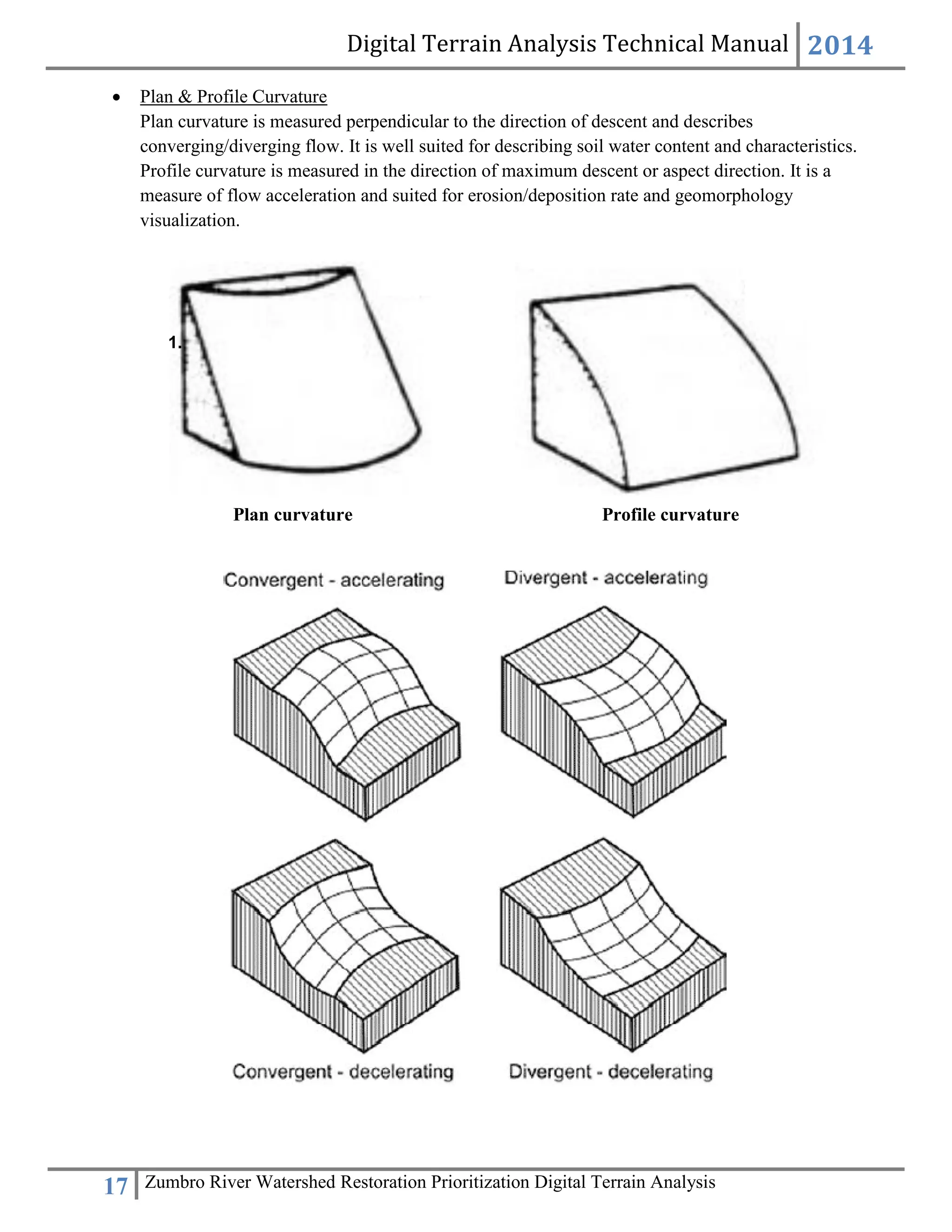 Digital Terrain Analysis Technical Manual 2014

• Plan & Profile Curvature
Plan curvature is measured perpendicular to the direction of descent and describes converging/diverging flow. It is well suited for describing soil water content and characteristics. Profile curvature is measured in the direction of maximum descent or aspect direction. It is a measure of flow acceleration and suited for erosion/deposition rate and geomorphology visualization.

1.

Plan curvature

Profile curvature

Convergent - accelerating

Divergent - accelerating

Convergent - decelerating

Divergent - decelerating

17 Zumbro River Watershed Restoration Prioritization Digital Terrain Analysis