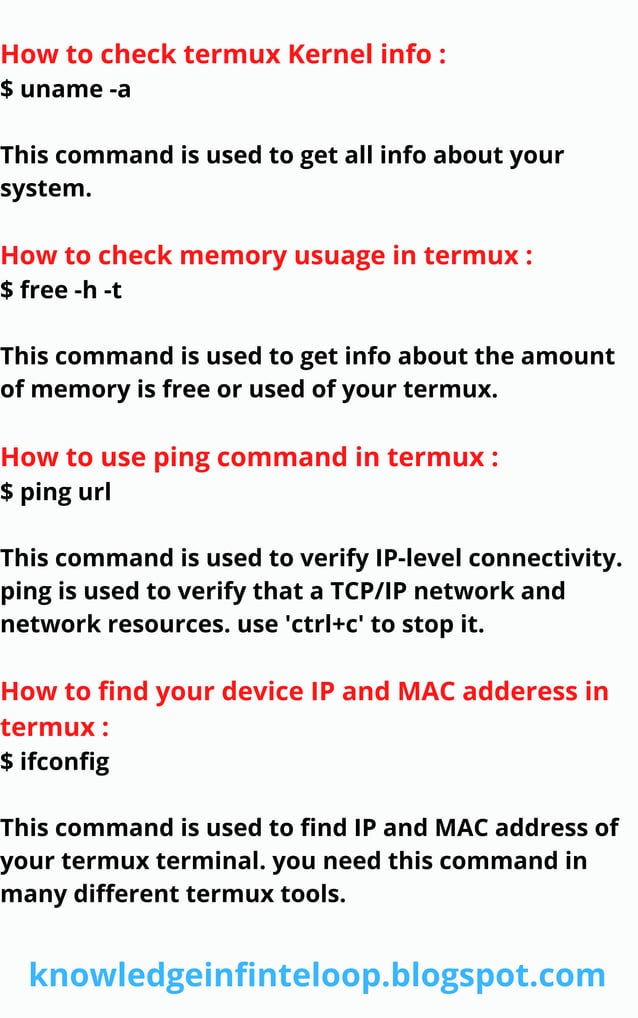 How to check termux Kernel info :
$ uname -a

This command is used to get all info about your system.

How to check memory usuage in termux :
$ free -h -t

This command is used to get info about the amount of memory is free or used of your termux.

How to use ping command in termux :
$ ping url

This command is used to verify IP-level connectivity. ping is used to verify that a TCP/IP network and network resources. use 'ctrl+c' to stop it.

How to find your device IP and MAC adderess in termux :
$ ifconfig

This command is used to find IP and MAC address of your termux terminal. you need this command in many different termux tools.

knowledgeinfinteloop.blogspot.com