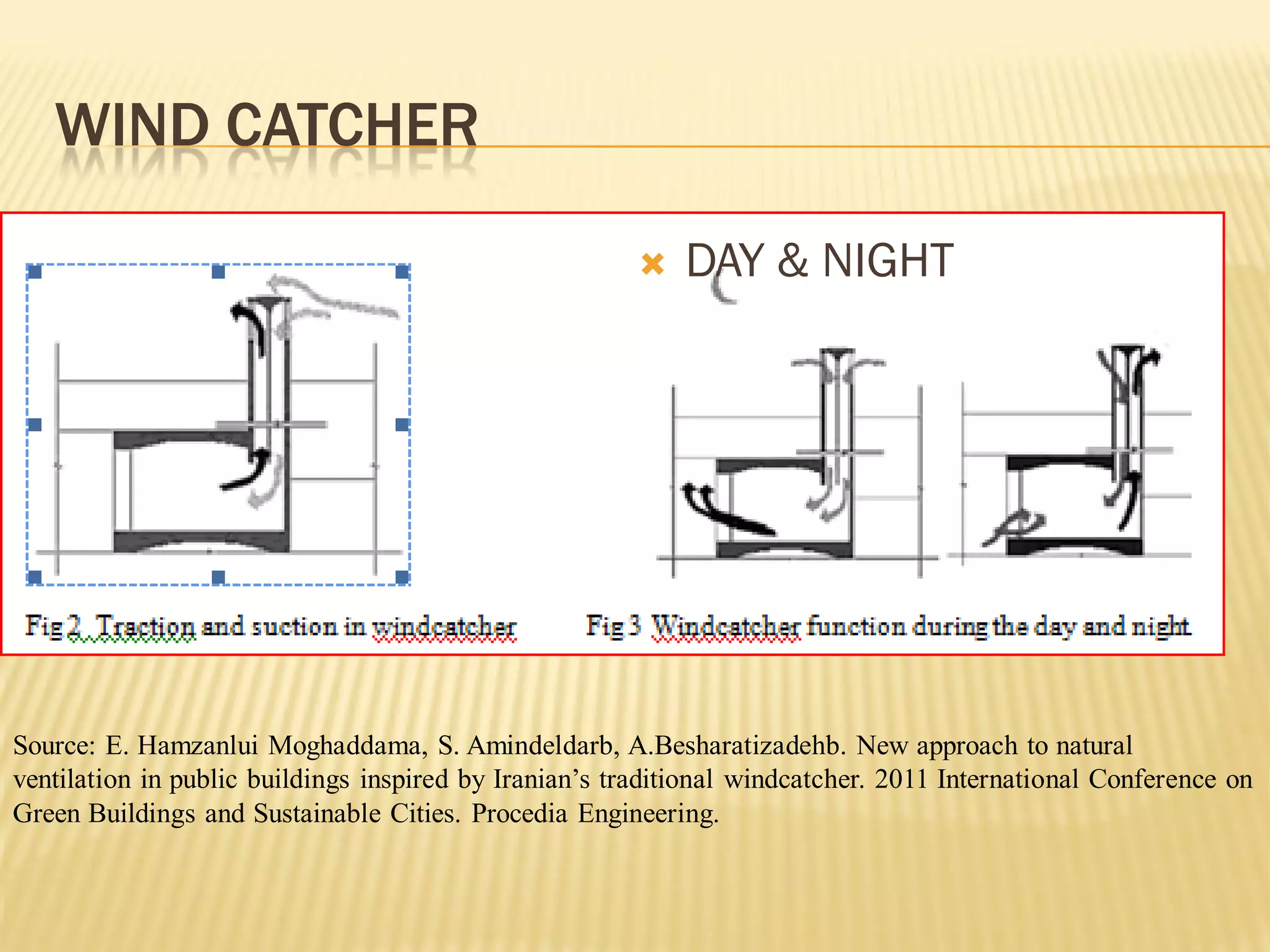 WIND CATCHER

DAY & NIGHT

Fig 2. Traction and suction in windcatcher

Fig 3 Windcatcher function during the day and night

Source: E. Hamzanlui Moghaddama, S. Amindeldarb, A.Besharatizadehb. New approach to natural ventilation in public buildings inspired by Iranian's traditional windcatcher. 2011 International Conference on Green Buildings and Sustainable Cities. Procedia Engineering.