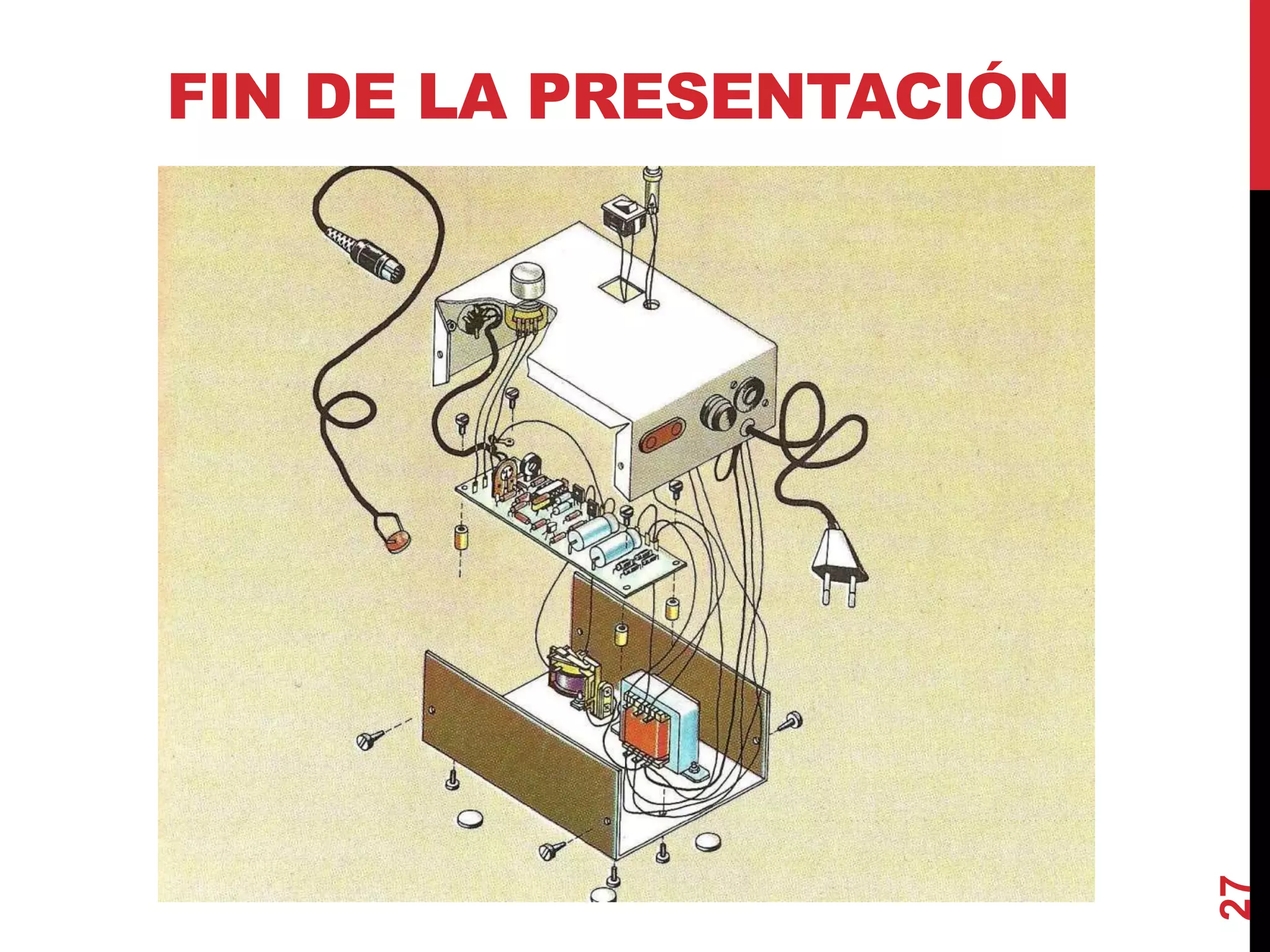 FIN DE LA PRESENTACIÓN

27