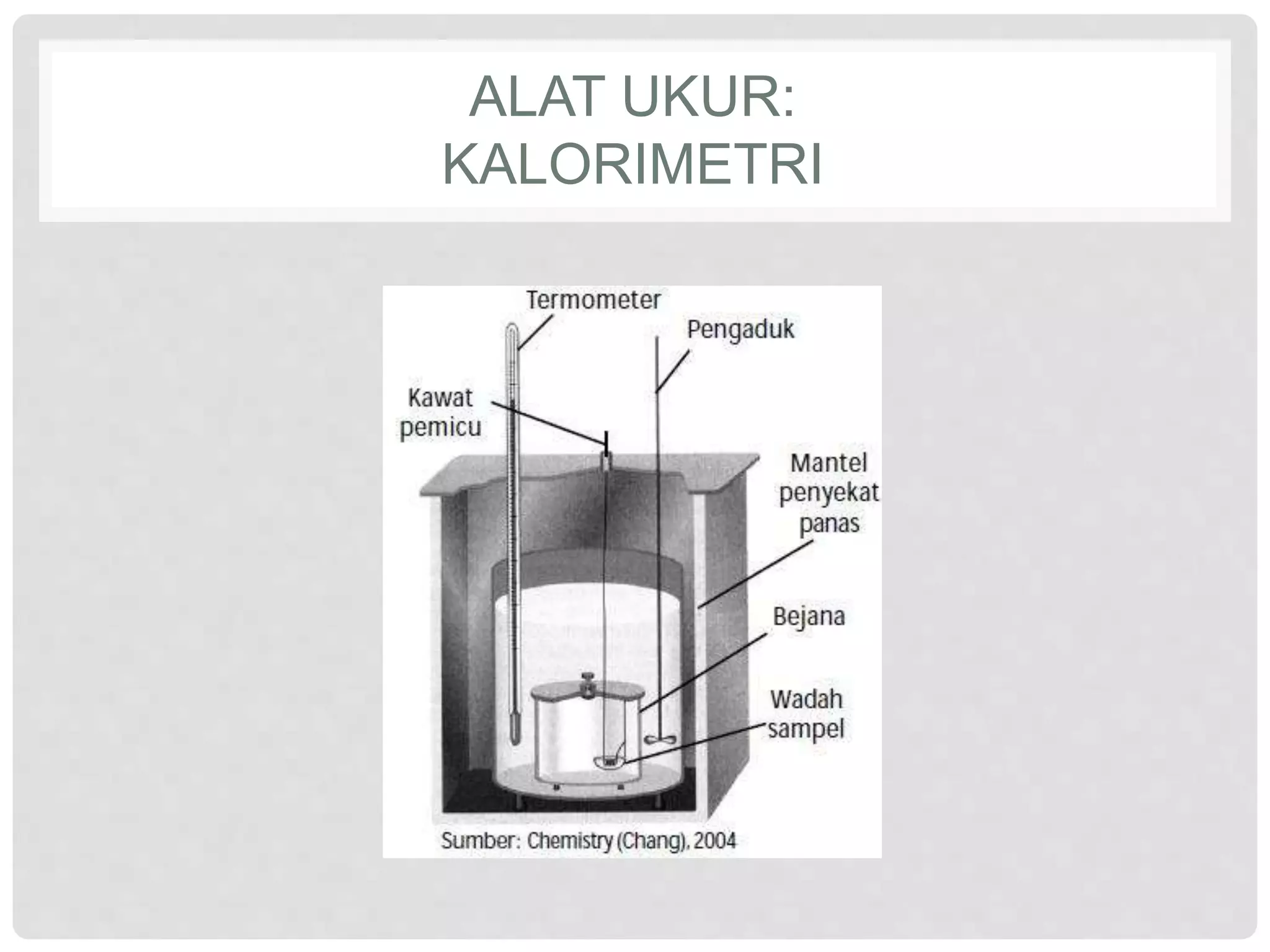 ALAT UKUR:
KALORIMETRI

Termometer

Pengaduk

Kawat pemicu

Mantel penyekat panas

Bejana

Wadah sampel

Sumber: Chemistry (Chang), 2004