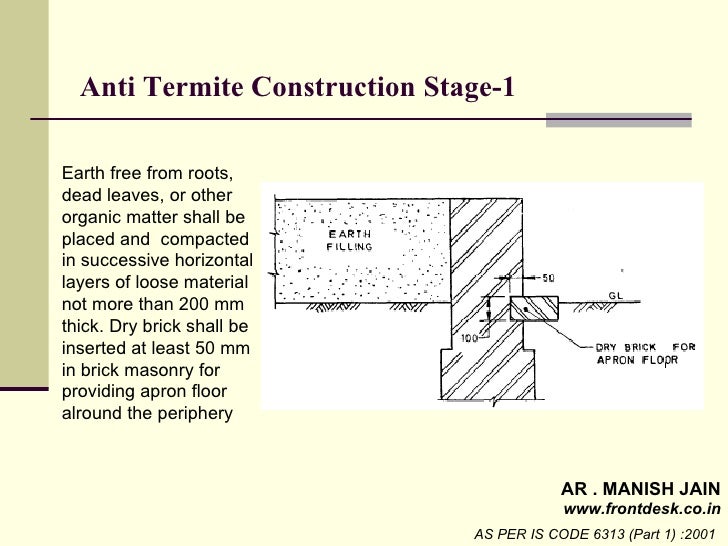 Anti Termite Construction Stage-1

Earth free from roots, dead leaves, or other organic matter shall be placed and compacted in successive horizontal layers of loose material not more than 200 mm thick. Dry brick shall be inserted at least 50 mm in brick masonry for providing apron floor alround the periphery

EARTH FILLING

50

GL

100

DRY BRICK FOR APRON FLOOR

AR . MANISH JAIN
www.frontdesk.co.in
AS PER IS CODE 6313 (Part 1) :2001