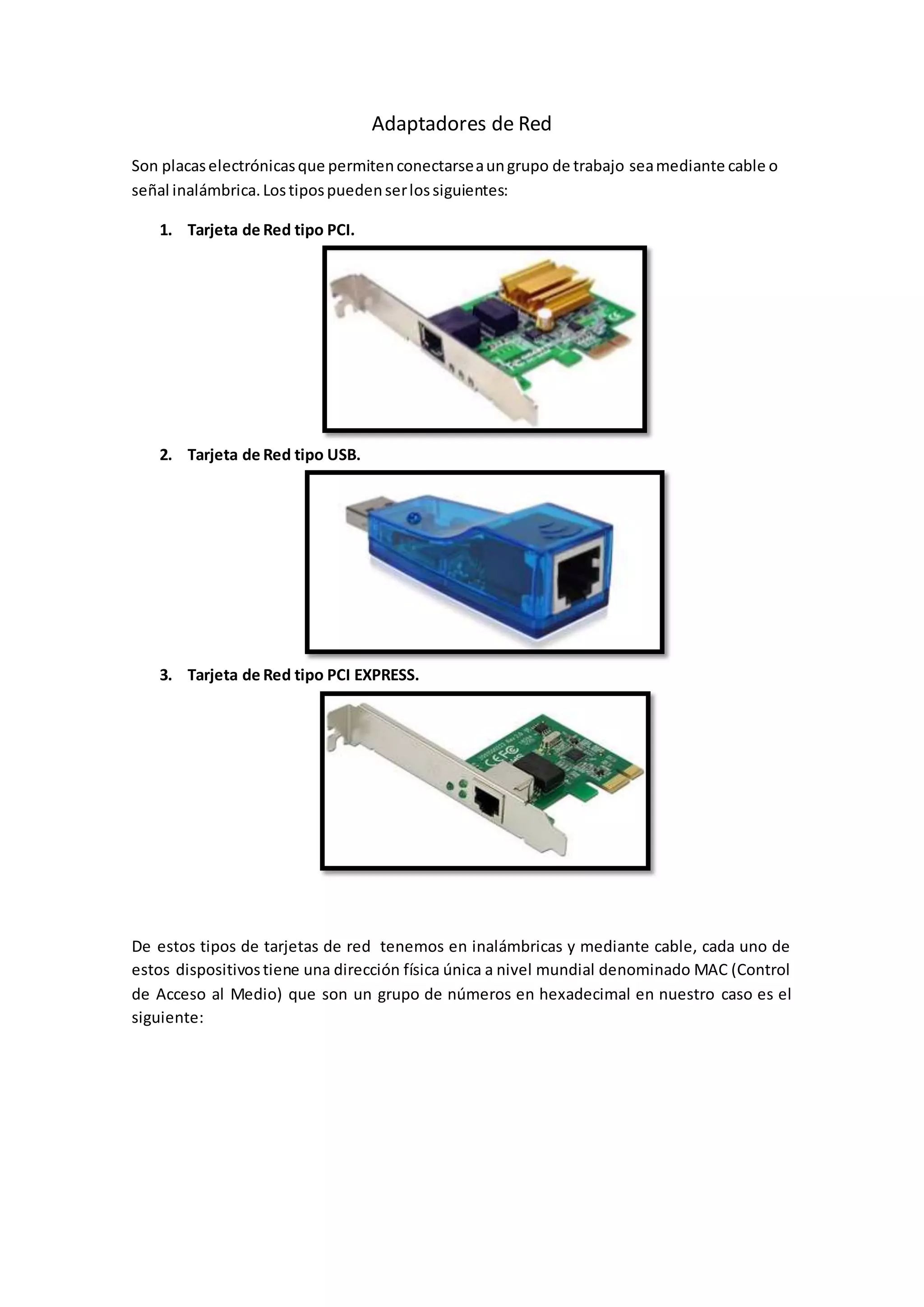 Adaptadores de Red

Son placas electrónicas que permiten conectarse a un grupo de trabajo sea mediante cable o señal inalámbrica. Los tipos pueden ser los siguientes:

1. Tarjeta de Red tipo PCI.

2. Tarjeta de Red tipo USB.

3. Tarjeta de Red tipo PCI EXPRESS.

De estos tipos de tarjetas de red tenemos en inalámbricas y mediante cable, cada uno de estos dispositivos tiene una dirección física única a nivel mundial denominado MAC (Control de Acceso al Medio) que son un grupo de números en hexadecimal en nuestro caso es el siguiente: