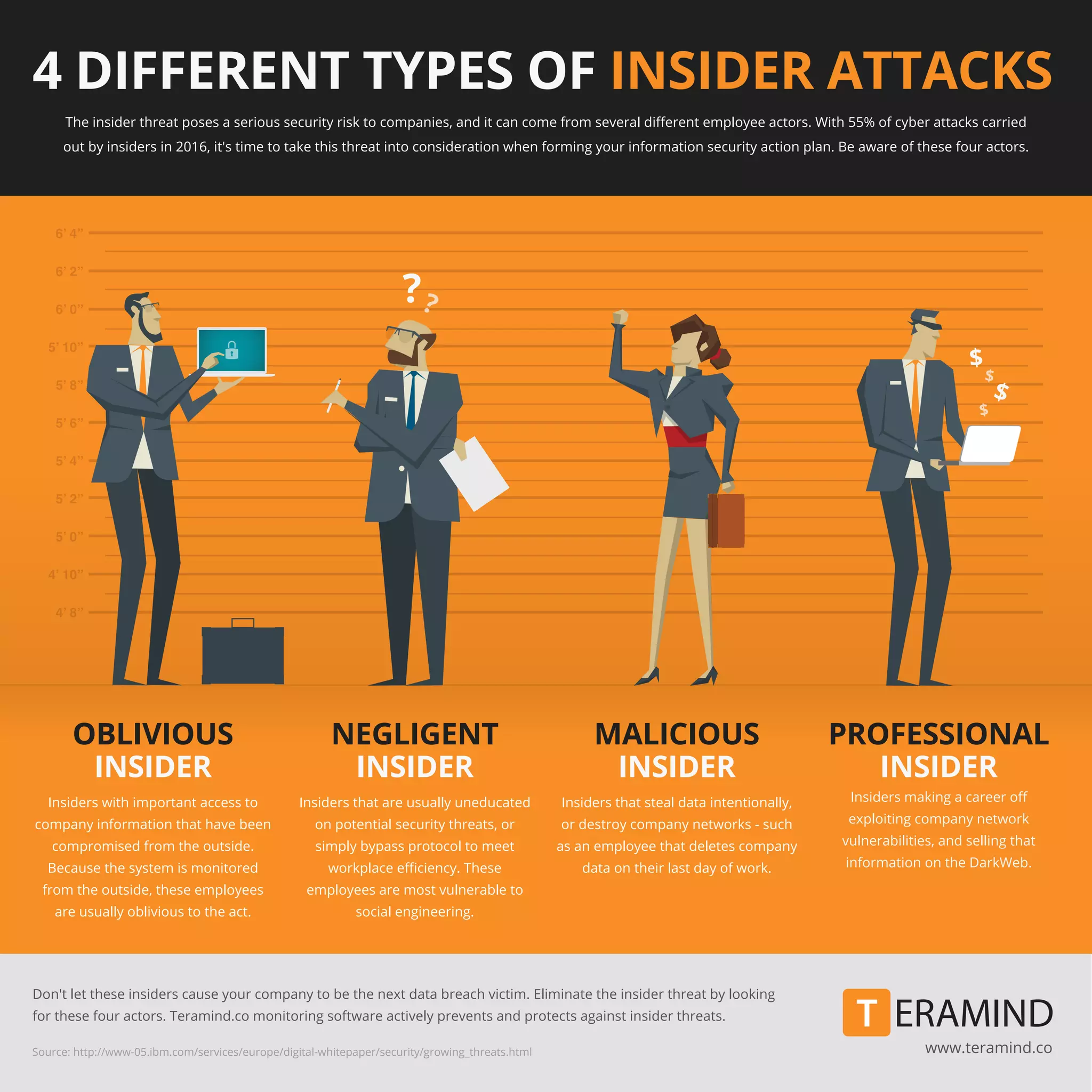 4 DIFFERENT TYPES OF INSIDER ATTACKS

The insider threat poses a serious security risk to companies, and it can come from several different employee actors. With 55% of cyber attacks carried out by insiders in 2016, it's time to take this threat into consideration when forming your information security action plan. Be aware of these four actors.

6' 4"
6' 2"
6' 0"
5' 10"
5' 8"
5' 6"
5' 4"
5' 2"
5' 0"
4' 10"
4' 8"

?
?

$
$
$
$

OBLIVIOUS INSIDER
Insiders with important access to company information that have been compromised from the outside. Because the system is monitored from the outside, these employees are usually oblivious to the act.

NEGLIGENT INSIDER
Insiders that are usually uneducated on potential security threats, or simply bypass protocol to meet workplace efficiency. These employees are most vulnerable to social engineering.

MALICIOUS INSIDER
Insiders that steal data intentionally, or destroy company networks - such as an employee that deletes company data on their last day of work.

PROFESSIONAL INSIDER
Insiders making a career off exploiting company network vulnerabilities, and selling that information on the DarkWeb.

Don't let these insiders cause your company to be the next data breach victim. Eliminate the insider threat by looking for these four actors. Teramind.co monitoring software actively prevents and protects against insider threats.

Source: http://www-05.ibm.com/services/europe/digital-whitepaper/security/growing_threats.html

TERAMIND
www.teramind.co