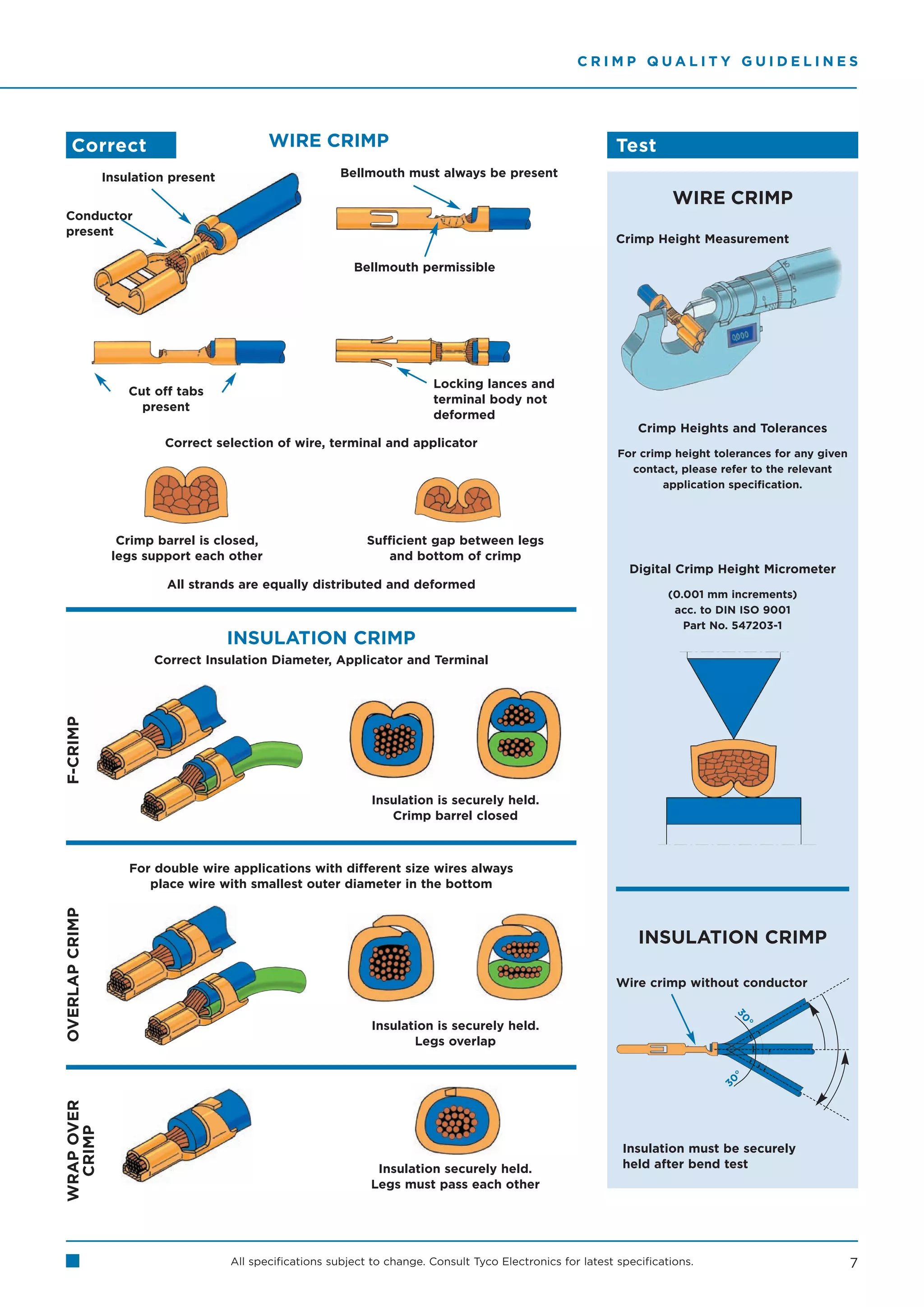 CRIMP QUALITY GUIDELINES

Correct

WIRE CRIMP

Insulation present

Conductor present

Bellmouth must always be present

Bellmouth permissible

Cut off tabs present

Locking lances and terminal body not deformed

Correct selection of wire, terminal and applicator

Crimp barrel is closed, legs support each other

Sufficient gap between legs and bottom of crimp

All strands are equally distributed and deformed

INSULATION CRIMP

Correct Insulation Diameter, Applicator and Terminal

F-CRIMP

Insulation is securely held. Crimp barrel closed

For double wire applications with different size wires always place wire with smallest outer diameter in the bottom

OVERLAP CRIMP

Insulation is securely held. Legs overlap

WRAP OVER CRIMP

Insulation securely held. Legs must pass each other

Test

WIRE CRIMP

Crimp Height Measurement

0000

Crimp Heights and Tolerances

For crimp height tolerances for any given contact, please refer to the relevant application specification.

Digital Crimp Height Micrometer

(0.001 mm increments) acc. to DIN ISO 9001 Part No. 547203-1

INSULATION CRIMP

Wire crimp without conductor

30°

30°

Insulation must be securely held after bend test

All specifications subject to change. Consult Tyco Electronics for latest specifications.

7