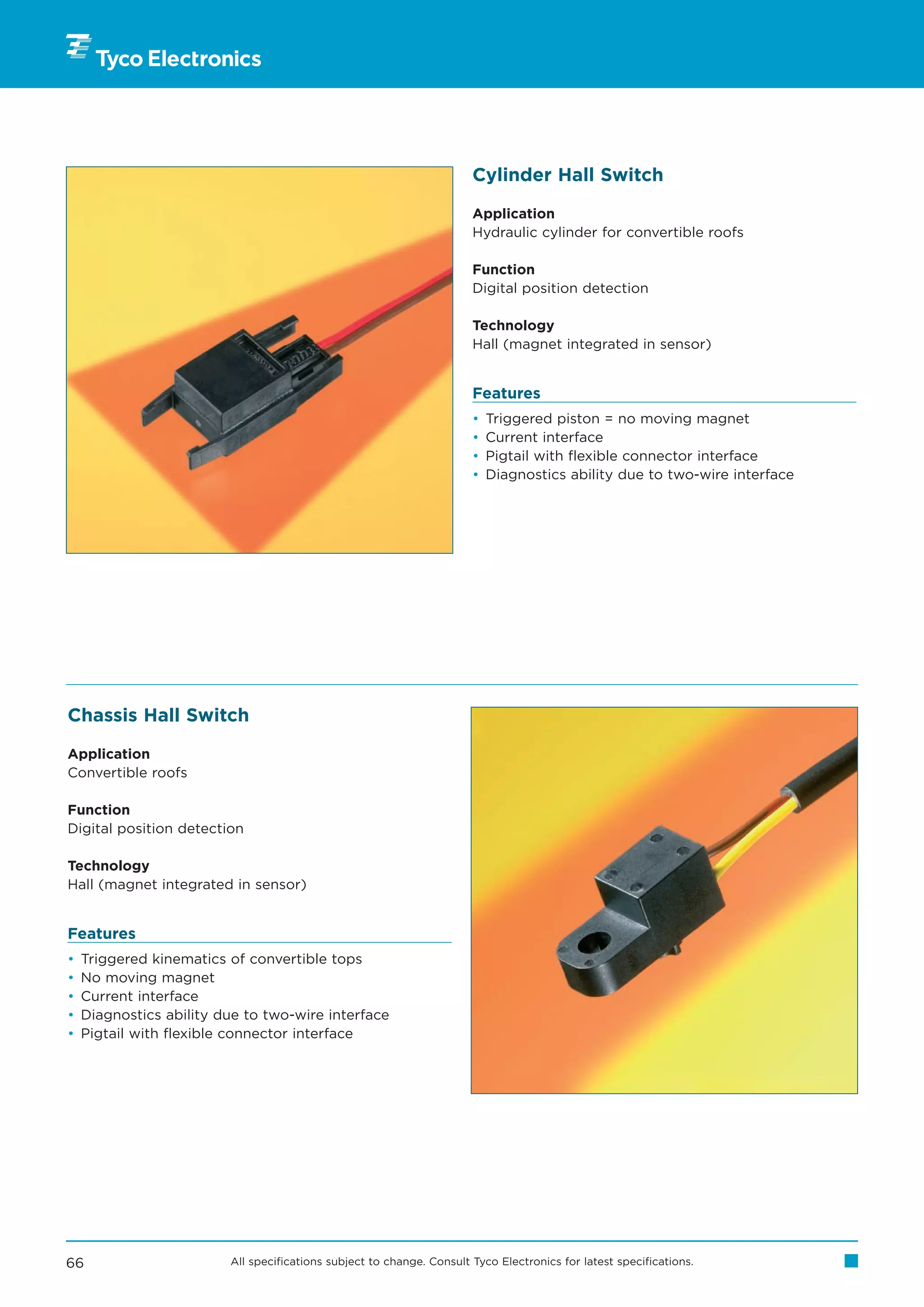 Tyco Electronics

Cylinder Hall Switch

Application
Hydraulic cylinder for convertible roofs

Function
Digital position detection

Technology
Hall (magnet integrated in sensor)

Features
• Triggered piston = no moving magnet
• Current interface
• Pigtail with flexible connector interface
• Diagnostics ability due to two-wire interface

Chassis Hall Switch

Application
Convertible roofs

Function
Digital position detection

Technology
Hall (magnet integrated in sensor)

Features
• Triggered kinematics of convertible tops
• No moving magnet
• Current interface
• Diagnostics ability due to two-wire interface
• Pigtail with flexible connector interface

66 All specifications subject to change. Consult Tyco Electronics for latest specifications.