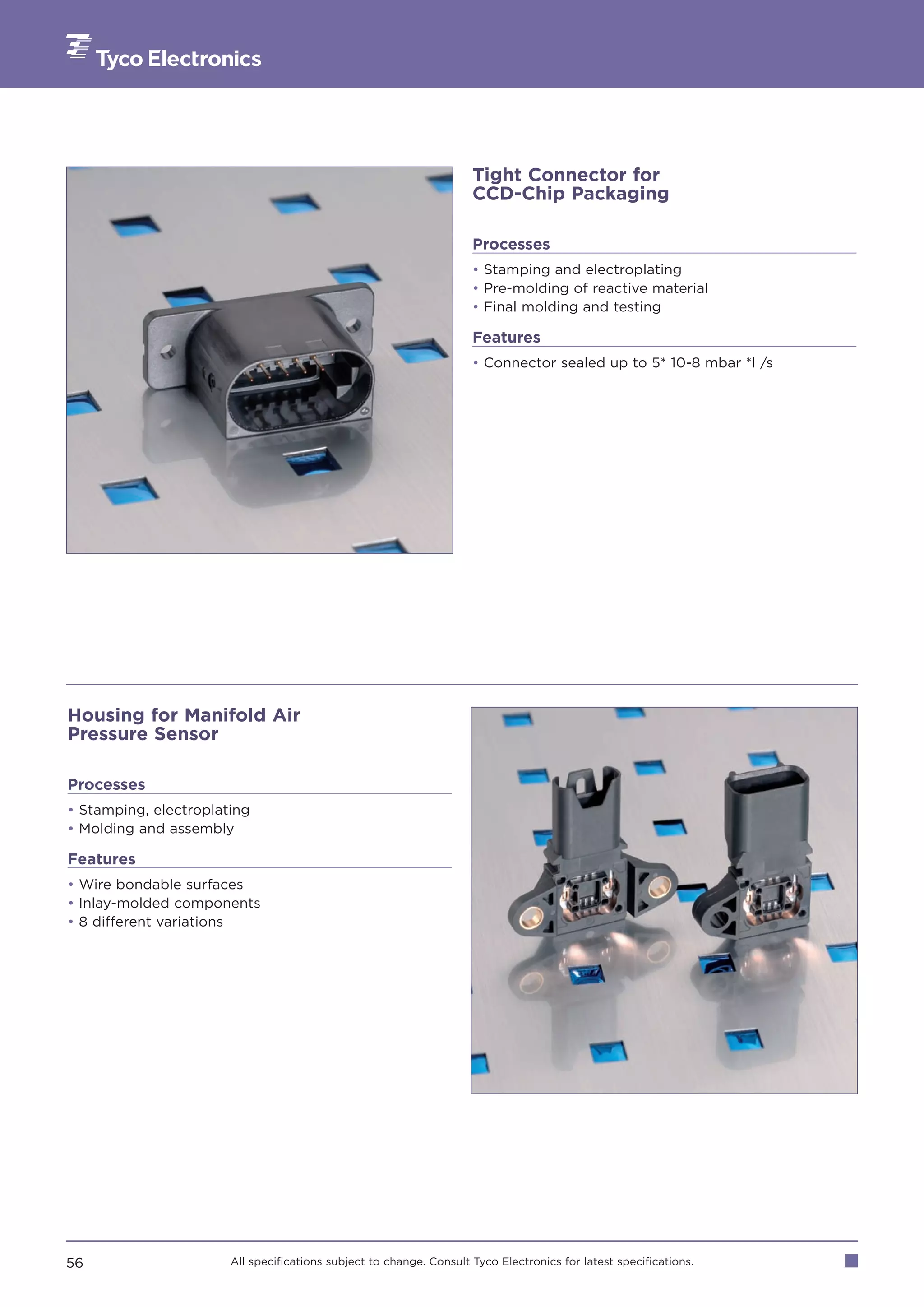 Tyco Electronics

Tight Connector for CCD-Chip Packaging

Processes

• Stamping and electroplating
• Pre-molding of reactive material
• Final molding and testing

Features

• Connector sealed up to 5* 10-8 mbar *l /s

Housing for Manifold Air Pressure Sensor

Processes

• Stamping, electroplating
• Molding and assembly

Features

• Wire bondable surfaces
• Inlay-molded components
• 8 different variations

56

All specifications subject to change. Consult Tyco Electronics for latest specifications.