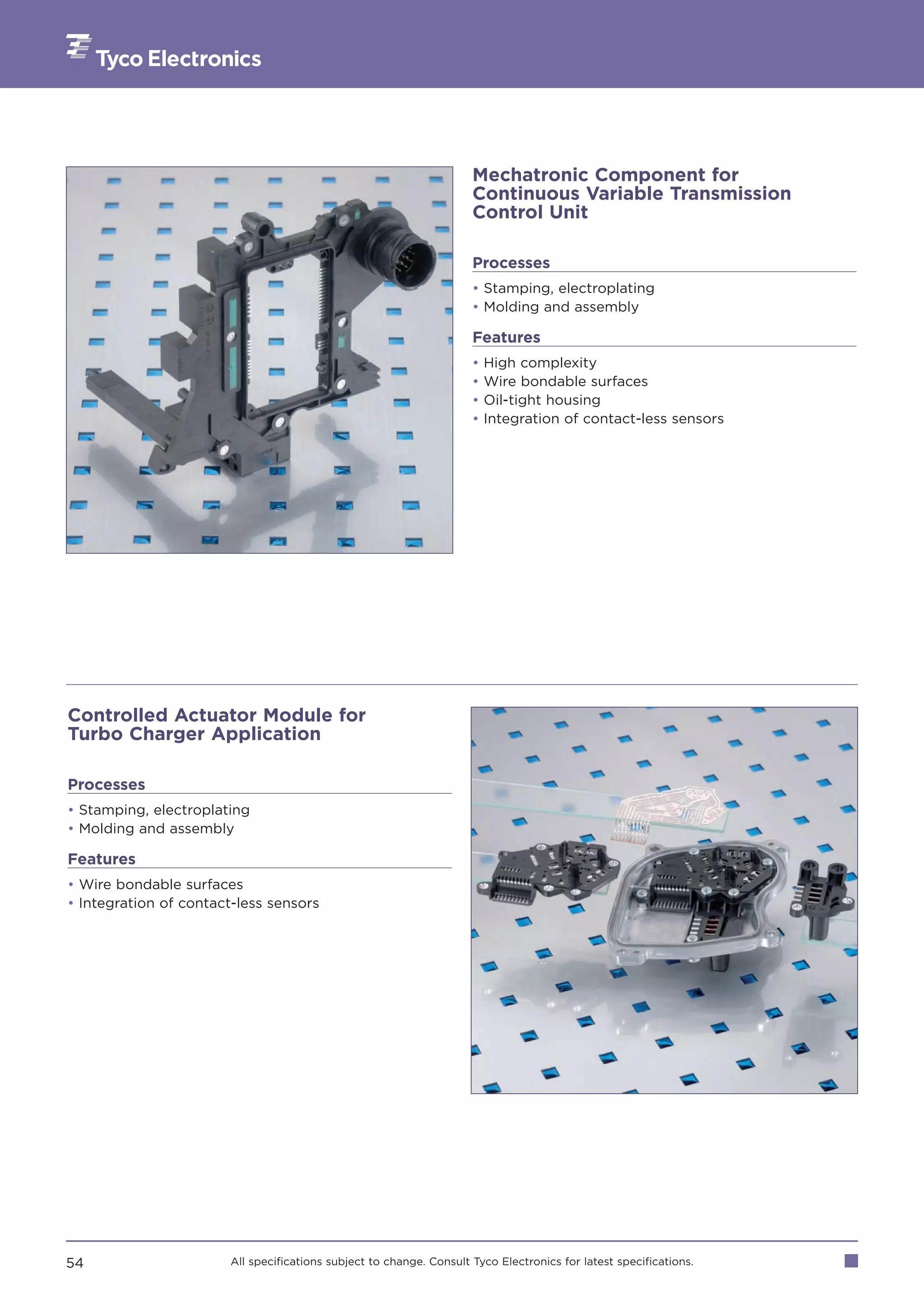 Tyco Electronics

Mechatronic Component for Continuous Variable Transmission Control Unit

Processes

• Stamping, electroplating
• Molding and assembly

Features

• High complexity
• Wire bondable surfaces
• Oil-tight housing
• Integration of contact-less sensors

Controlled Actuator Module for Turbo Charger Application

Processes

• Stamping, electroplating
• Molding and assembly

Features

• Wire bondable surfaces
• Integration of contact-less sensors

54

All specifications subject to change. Consult Tyco Electronics for latest specifications.