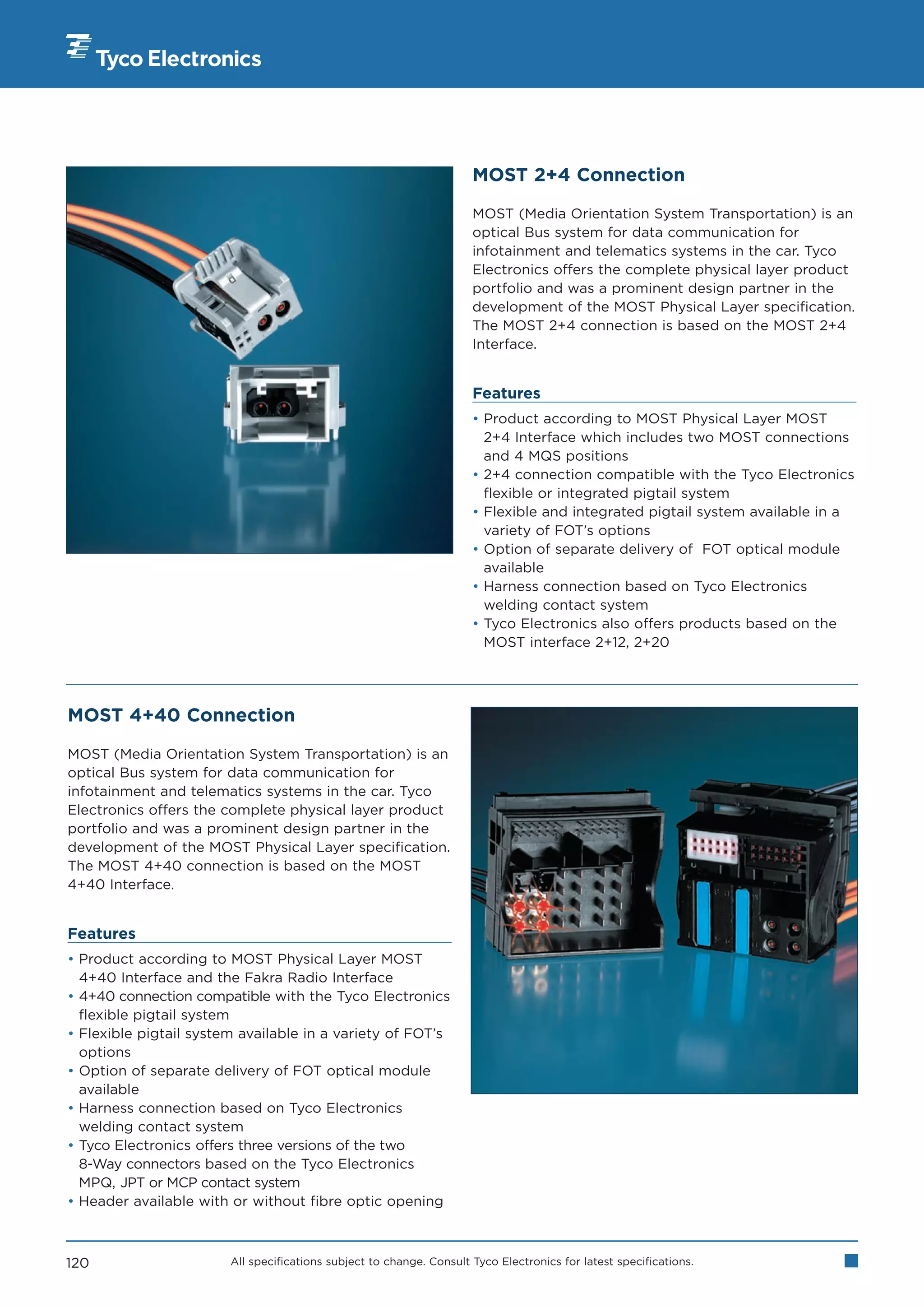 Tyco Electronics

MOST 2+4 Connection

MOST (Media Orientation System Transportation) is an optical Bus system for data communication for infotainment and telematics systems in the car. Tyco Electronics offers the complete physical layer product portfolio and was a prominent design partner in the development of the MOST Physical Layer specification. The MOST 2+4 connection is based on the MOST 2+4 Interface.

Features

• Product according to MOST Physical Layer MOST 2+4 Interface which includes two MOST connections and 4 MQS positions
• 2+4 connection compatible with the Tyco Electronics flexible or integrated pigtail system
• Flexible and integrated pigtail system available in a variety of FOT's options
• Option of separate delivery of FOT optical module available
• Harness connection based on Tyco Electronics welding contact system
• Tyco Electronics also offers products based on the MOST interface 2+12, 2+20

MOST 4+40 Connection

MOST (Media Orientation System Transportation) is an optical Bus system for data communication for infotainment and telematics systems in the car. Tyco Electronics offers the complete physical layer product portfolio and was a prominent design partner in the development of the MOST Physical Layer specification. The MOST 4+40 connection is based on the MOST 4+40 Interface.

Features

• Product according to MOST Physical Layer MOST 4+40 Interface and the Fakra Radio Interface
• 4+40 connection compatible with the Tyco Electronics flexible pigtail system
• Flexible pigtail system available in a variety of FOT's options
• Option of separate delivery of FOT optical module available
• Harness connection based on Tyco Electronics welding contact system
• Tyco Electronics offers three versions of the two 8-Way connectors based on the Tyco Electronics MPQ, JPT or MCP contact system
• Header available with or without fibre optic opening

120

All specifications subject to change. Consult Tyco Electronics for latest specifications.