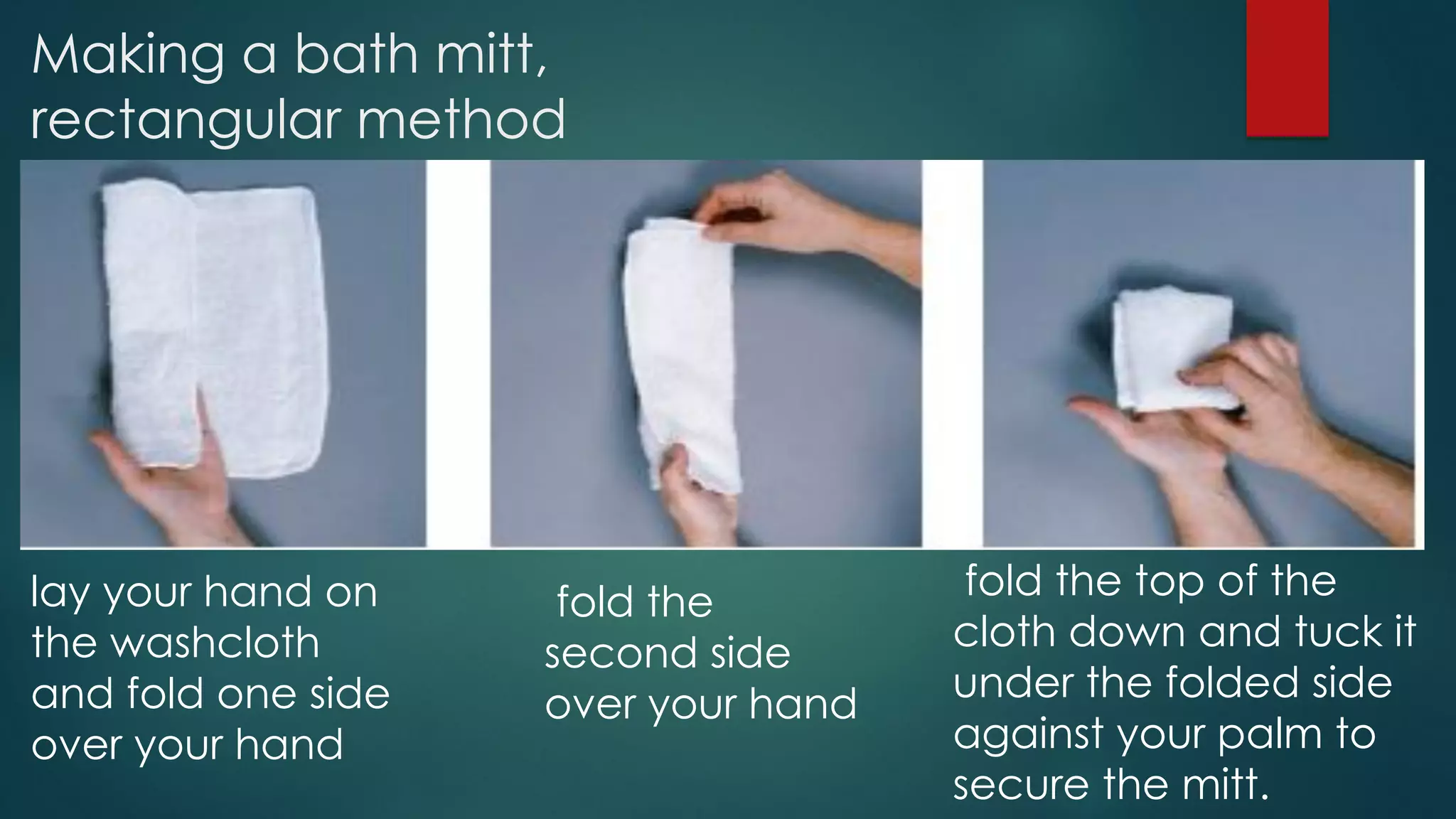 Making a bath mitt, rectangular method

lay your hand on the washcloth and fold one side over your hand

fold the second side over your hand

fold the top of the cloth down and tuck it under the folded side against your palm to secure the mitt.