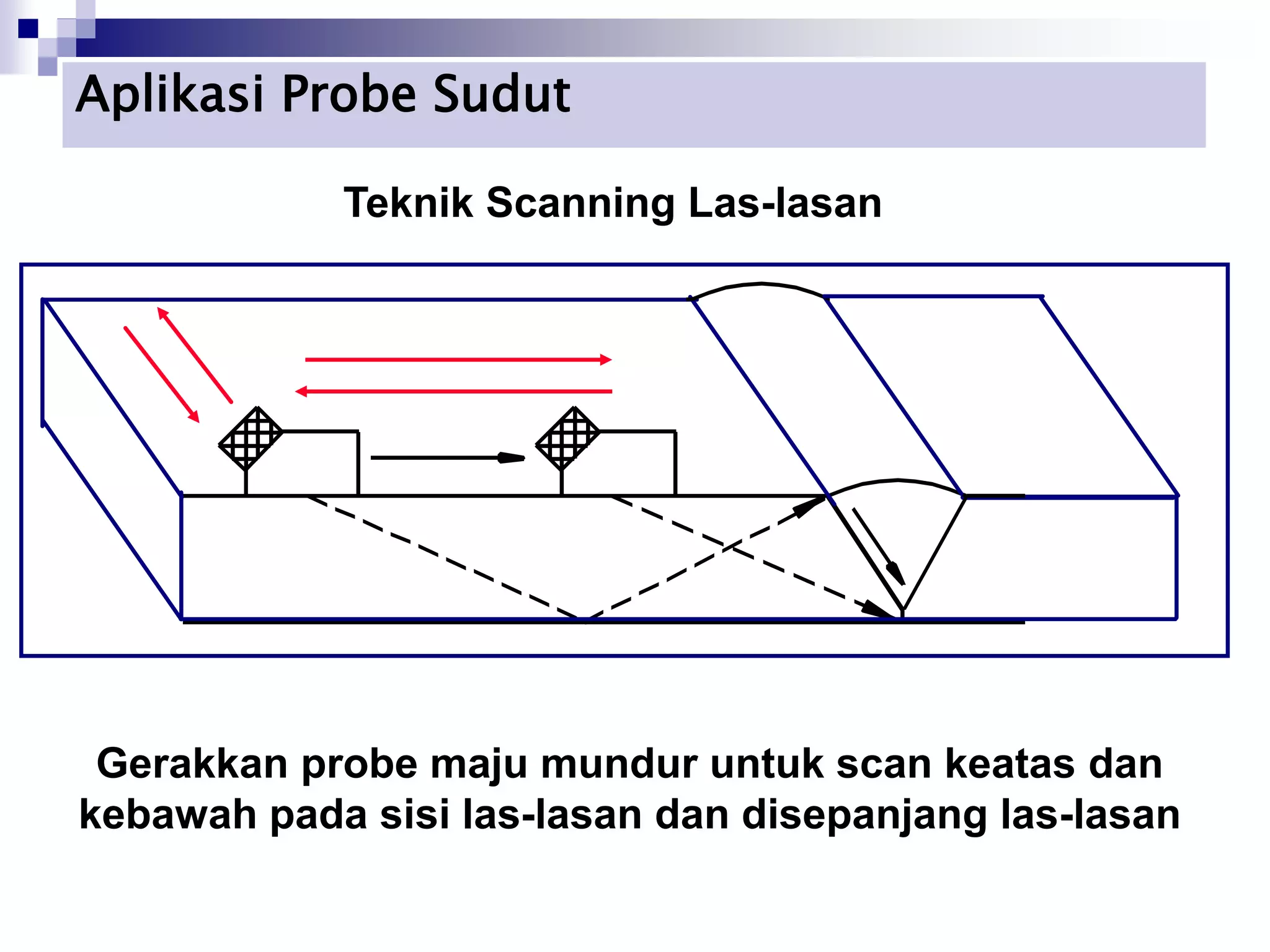 Aplikasi Probe Sudut

Teknik Scanning Las-lasan

Gerakkan probe maju mundur untuk scan keatas dan kebawah pada sisi las-lasan dan disepanjang las-lasan