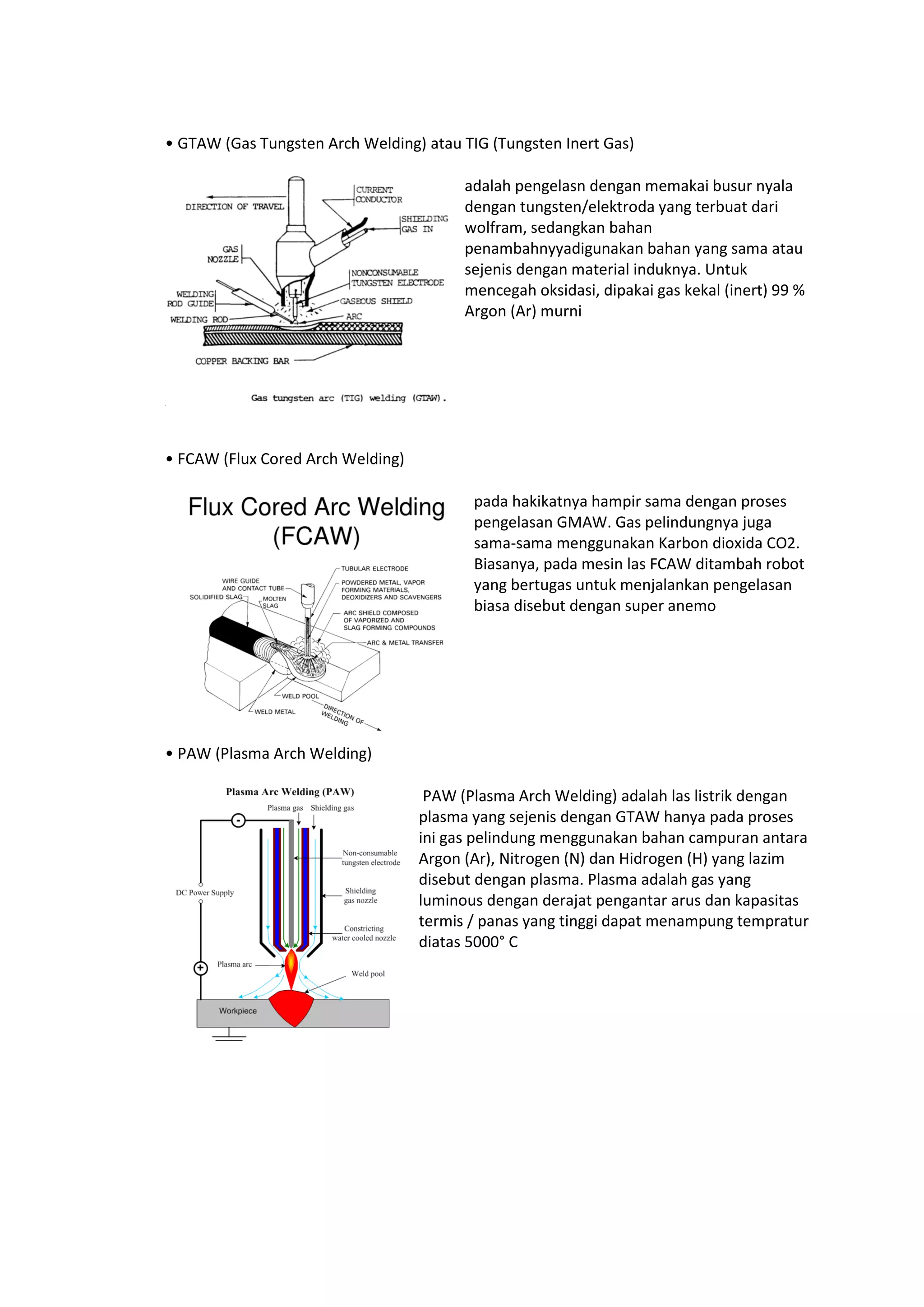 • GTAW (Gas Tungsten Arch Welding) atau TIG (Tungsten Inert Gas)

DIRECTION OF TRAVEL
CURRENT CONDUCTOR
SHIELDING GAS IN
GAS NOZZLE
NONCONSUMABLE TUNGSTEN ELECTRODE
WELDING ROD GUIDE
GASEOUS SHIELD
WELDING ROD
ARC
COPPER BACKING BAR

Gas tungsten arc (TIG) welding (GTAW).

adalah pengelasn dengan memakai busur nyala dengan tungsten/elektroda yang terbuat dari wolfram, sedangkan bahan penambahnyyadigunakan bahan yang sama atau sejenis dengan material induknya. Untuk mencegah oksidasi, dipakai gas kekal (inert) 99 % Argon (Ar) murni

• FCAW (Flux Cored Arch Welding)

Flux Cored Arc Welding (FCAW)

TUBULAR ELECTRODE
WIRE GUIDE AND CONTACT TUBE
POWDERED METAL, VAPOR FORMING MATERIALS, DEOXIDIZERS AND SCAVENGERS
SOLIDIFIED SLAG
MOLTEN SLAG
ARC SHIELD COMPOSED OF VAPORIZED AND SLAG FORMING COMPOUNDS
ARC & METAL TRANSFER
WELD POOL
WELD METAL
DIRECTION OF WELDING

pada hakikatnya hampir sama dengan proses pengelasan GMAW. Gas pelindungnya juga sama-sama menggunakan Karbon dioxida CO2. Biasanya, pada mesin las FCAW ditambah robot yang bertugas untuk menjalankan pengelasan biasa disebut dengan super anemo

• PAW (Plasma Arch Welding)

Plasma Arc Welding (PAW)
Plasma gas
Shielding gas
Non-consumable tungsten electrode
DC Power Supply
Shielding gas nozzle
Constricting water cooled nozzle
Plasma arc
Weld pool
Workpiece

PAW (Plasma Arch Welding) adalah las listrik dengan plasma yang sejenis dengan GTAW hanya pada proses ini gas pelindung menggunakan bahan campuran antara Argon (Ar), Nitrogen (N) dan Hidrogen (H) yang lazim disebut dengan plasma. Plasma adalah gas yang luminous dengan derajat pengantar arus dan kapasitas termis / panas yang tinggi dapat menampung tempratur diatas 5000° C