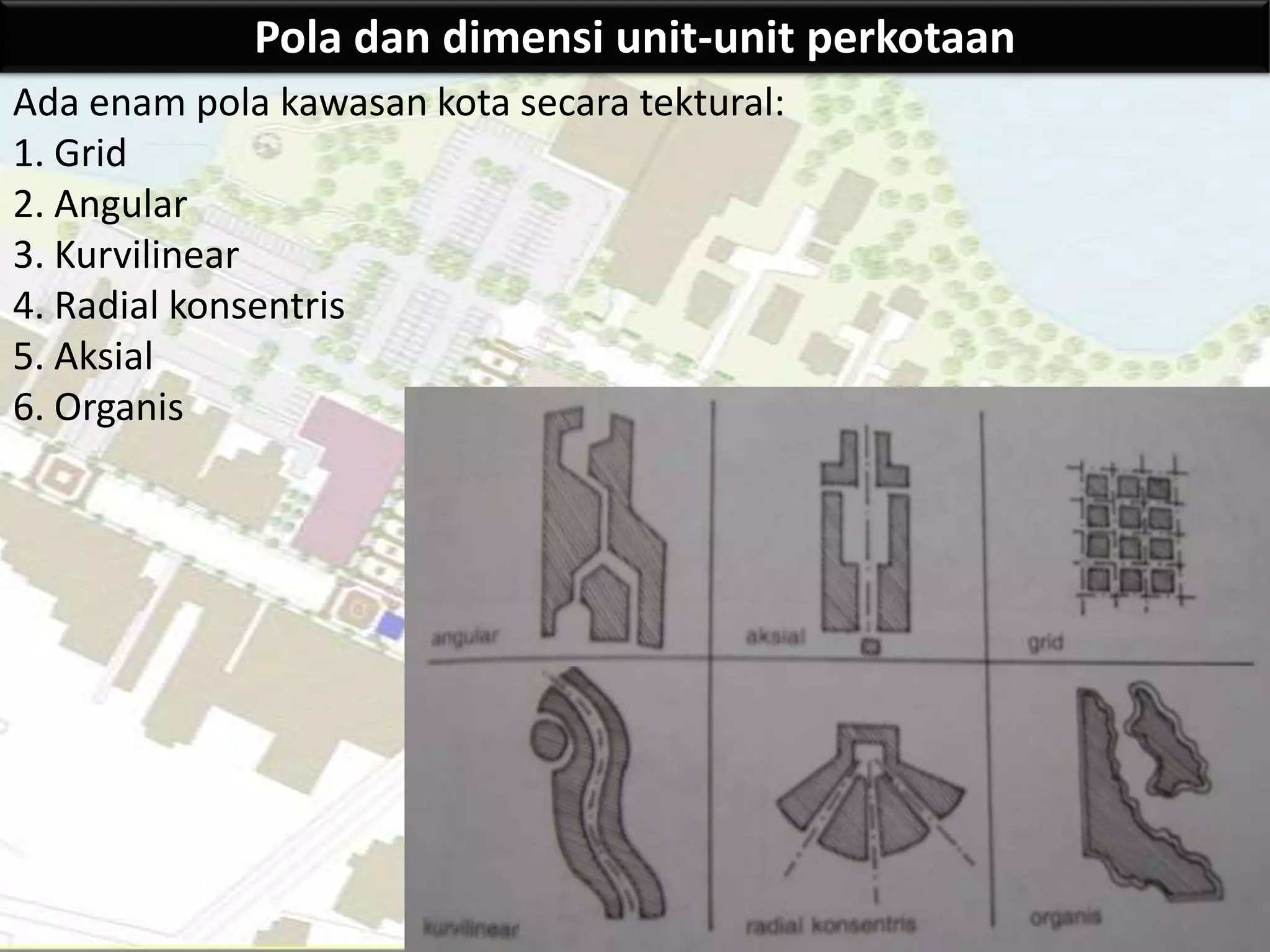 Pola dan dimensi unit-unit perkotaan

Ada enam pola kawasan kota secara tektural:
1. Grid
2. Angular
3. Kurvilinear
4. Radial konsentris
5. Aksial
6. Organis

angular

aksial

grid

kurvilinear

radial konsentris

organis