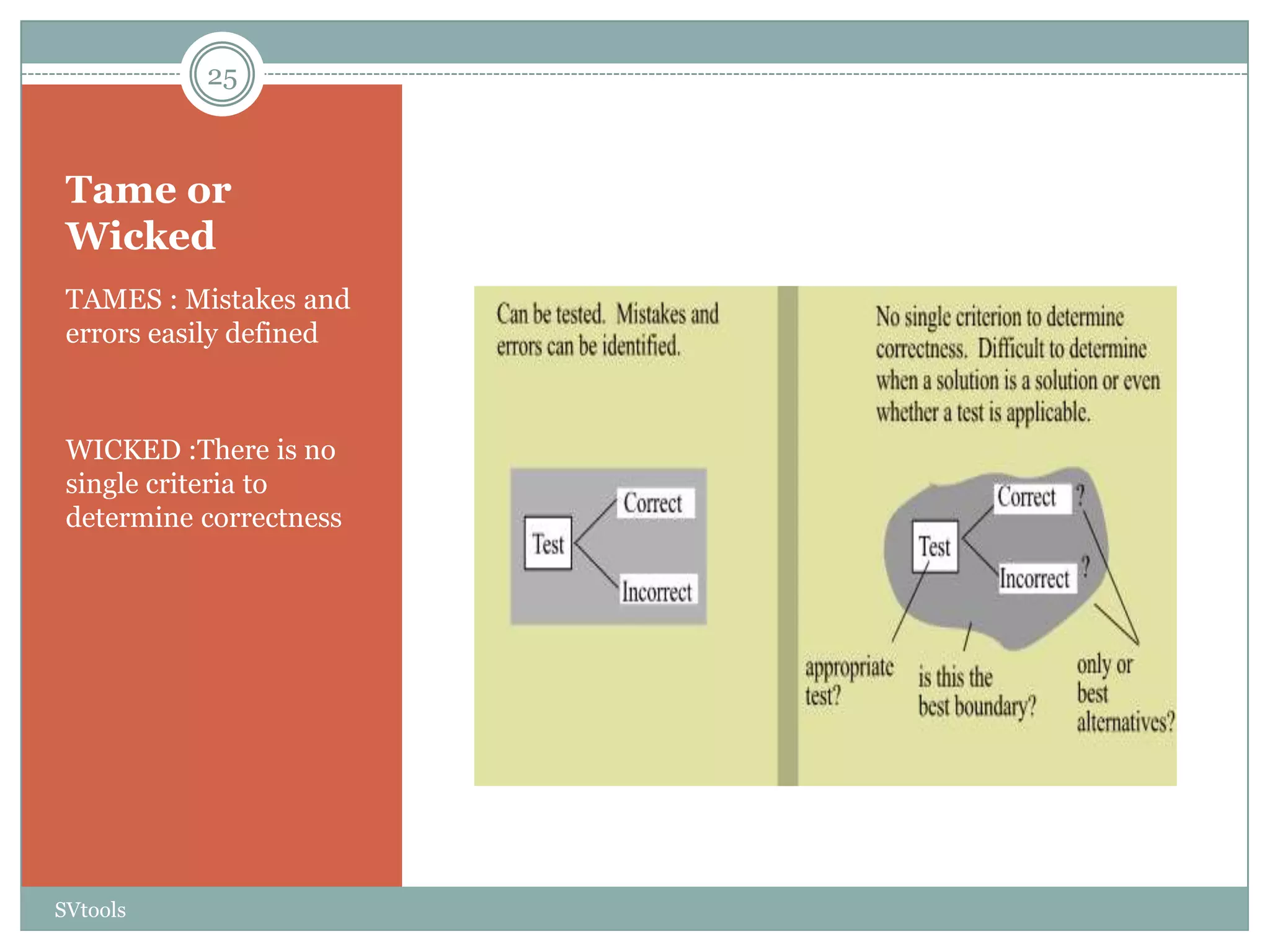 25

Tame or Wicked

TAMES : Mistakes and errors easily defined

WICKED :There is no single criteria to determine correctness

Can be tested. Mistakes and errors can be identified.

Test

Correct

Incorrect

No single criterion to determine correctness. Difficult to determine when a solution is a solution or even whether a test is applicable.

Test

Correct ?

Incorrect ?

appropriate test?

is this the best boundary?

only or best alternatives?

SVtools