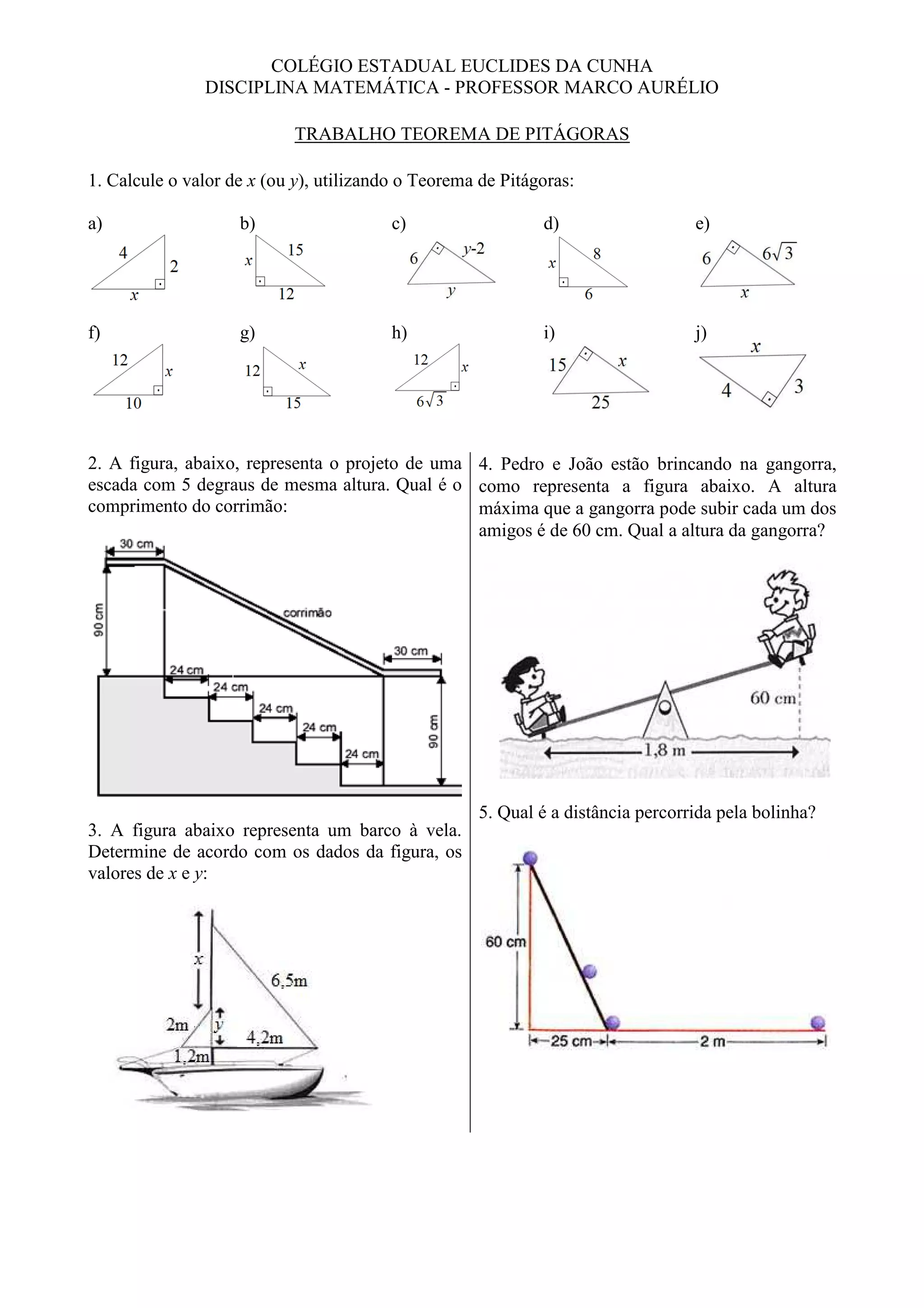 COLÉGIO ESTADUAL EUCLIDES DA CUNHA
DISCIPLINA MATEMÁTICA - PROFESSOR MARCO AURÉLIO

TRABALHO TEOREMA DE PITÁGORAS

1. Calcule o valor de $x$ (ou $y$), utilizando o Teorema de Pitágoras:

a) 4 2 $x$

b) $x$ 15 12

c) 6 $y$-2 $y$

d) $x$ 8 6

e) 6 $6\sqrt{3}$ $x$

f) 12 $x$ 10

g) 12 $x$ 15

h) 12 $x$ $6\sqrt{3}$

i) 15 $x$ 25

j) $x$ 4 3

2. A figura, abaixo, representa o projeto de uma escada com 5 degraus de mesma altura. Qual é o comprimento do corrimão:

30 cm
90 cm
corrimão
30 cm
24 cm
24 cm
24 cm
24 cm
24 cm
90 cm

3. A figura abaixo representa um barco à vela. Determine de acordo com os dados da figura, os valores de $x$ e $y$:

$x$
6,5m
2m
$y$
4,2m
1,2m

4. Pedro e João estão brincando na gangorra, como representa a figura abaixo. A altura máxima que a gangorra pode subir cada um dos amigos é de 60 cm. Qual a altura da gangorra?

60 cm
1,8 m

5. Qual é a distância percorrida pela bolinha?

60 cm
25 cm
2 m