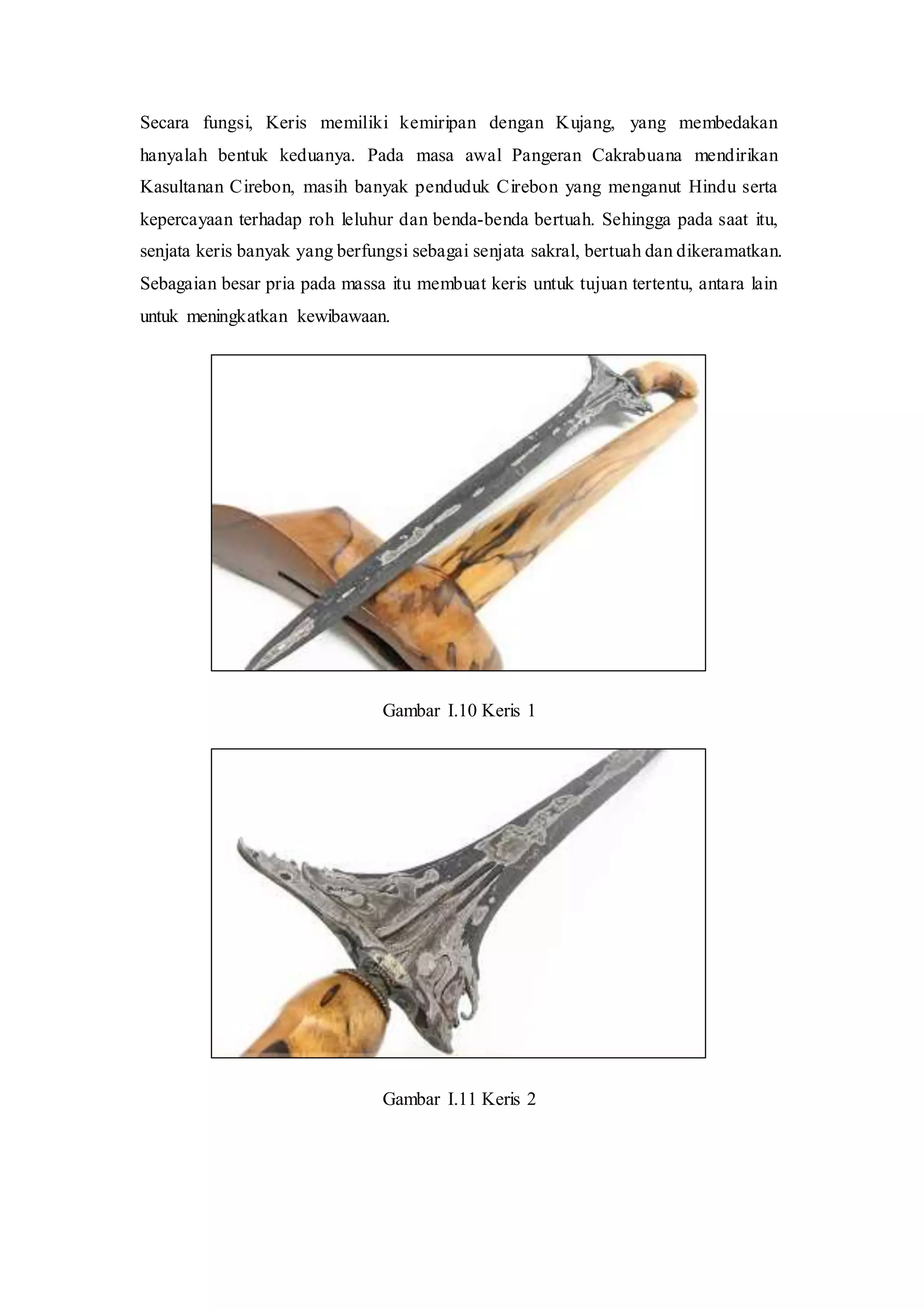 Secara fungsi, Keris memiliki kemiripan dengan Kujang, yang membedakan hanyalah bentuk keduanya. Pada masa awal Pangeran Cakrabuana mendirikan Kasultanan Cirebon, masih banyak penduduk Cirebon yang menganut Hindu serta kepercayaan terhadap roh leluhur dan benda-benda bertuah. Sehingga pada saat itu, senjata keris banyak yang berfungsi sebagai senjata sakral, bertuah dan dikeramatkan. Sebagaian besar pria pada massa itu membuat keris untuk tujuan tertentu, antara lain untuk meningkatkan kewibawaan.

Gambar I.10 Keris 1

Gambar I.11 Keris 2