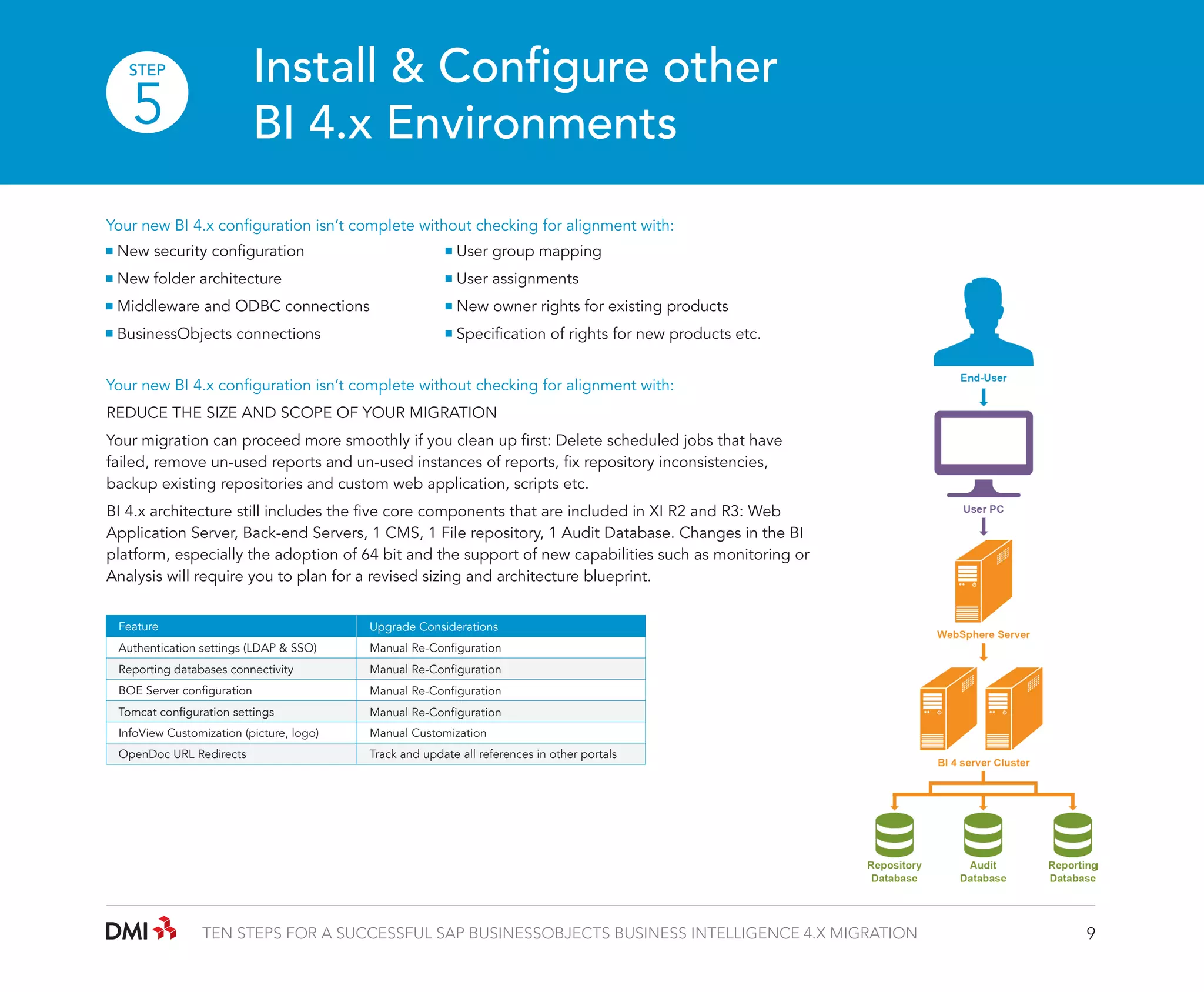 STEP 5

Install & Configure other BI 4.x Environments

Your new BI 4.x configuration isn't complete without checking for alignment with:

■ New security configuration
■ New folder architecture
■ Middleware and ODBC connections
■ BusinessObjects connections

■ User group mapping
■ User assignments
■ New owner rights for existing products
■ Specification of rights for new products etc.

Your new BI 4.x configuration isn't complete without checking for alignment with:

REDUCE THE SIZE AND SCOPE OF YOUR MIGRATION

Your migration can proceed more smoothly if you clean up first: Delete scheduled jobs that have failed, remove un-used reports and un-used instances of reports, fix repository inconsistencies, backup existing repositories and custom web application, scripts etc.

BI 4.x architecture still includes the five core components that are included in XI R2 and R3: Web Application Server, Back-end Servers, 1 CMS, 1 File repository, 1 Audit Database. Changes in the BI platform, especially the adoption of 64 bit and the support of new capabilities such as monitoring or Analysis will require you to plan for a revised sizing and architecture blueprint.

| Feature | Upgrade Considerations |
|---|---|
| Authentication settings (LDAP & SSO) | Manual Re-Configuration |
| Reporting databases connectivity | Manual Re-Configuration |
| BOE Server configuration | Manual Re-Configuration |
| Tomcat configuration settings | Manual Re-Configuration |
| InfoView Customization (picture, logo) | Manual Customization |
| OpenDoc URL Redirects | Track and update all references in other portals |

End-User
User PC
WebSphere Server
BI 4 server Cluster
Repository Database
Audit Database
Reporting Database

DMI

TEN STEPS FOR A SUCCESSFUL SAP BUSINESSOBJECTS BUSINESS INTELLIGENCE 4.X MIGRATION

9