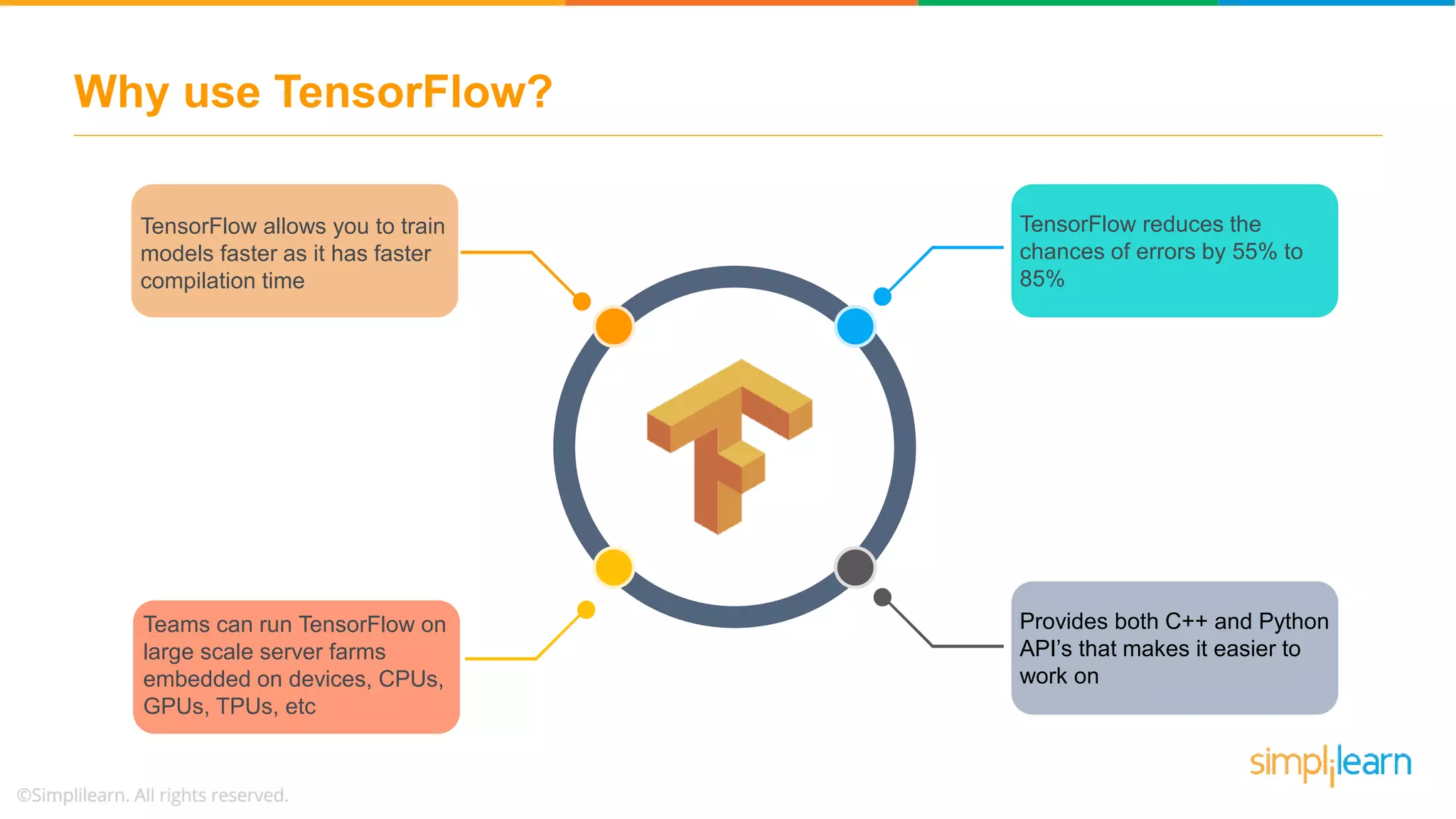 Why use TensorFlow?

TensorFlow allows you to train models faster as it has faster compilation time

TensorFlow reduces the chances of errors by 55% to 85%

Teams can run TensorFlow on large scale server farms embedded on devices, CPUs, GPUs, TPUs, etc

Provides both C++ and Python API's that makes it easier to work on

simplilearn

©Simplilearn. All rights reserved.