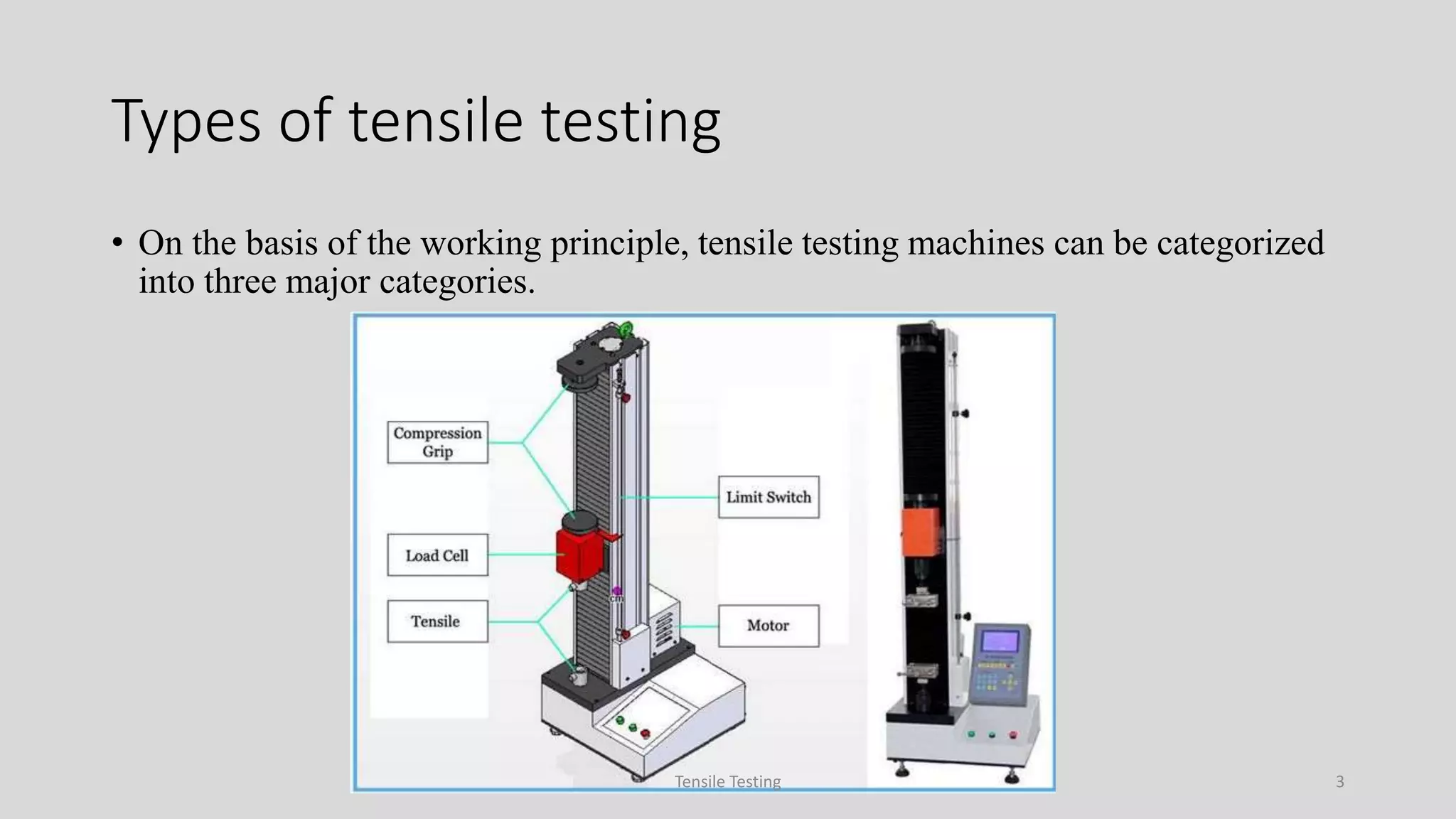 Types of tensile testing

• On the basis of the working principle, tensile testing machines can be categorized into three major categories.

Compression Grip

Load Cell

Tensile

Limit Switch

Motor

cm

Tensile Testing

3