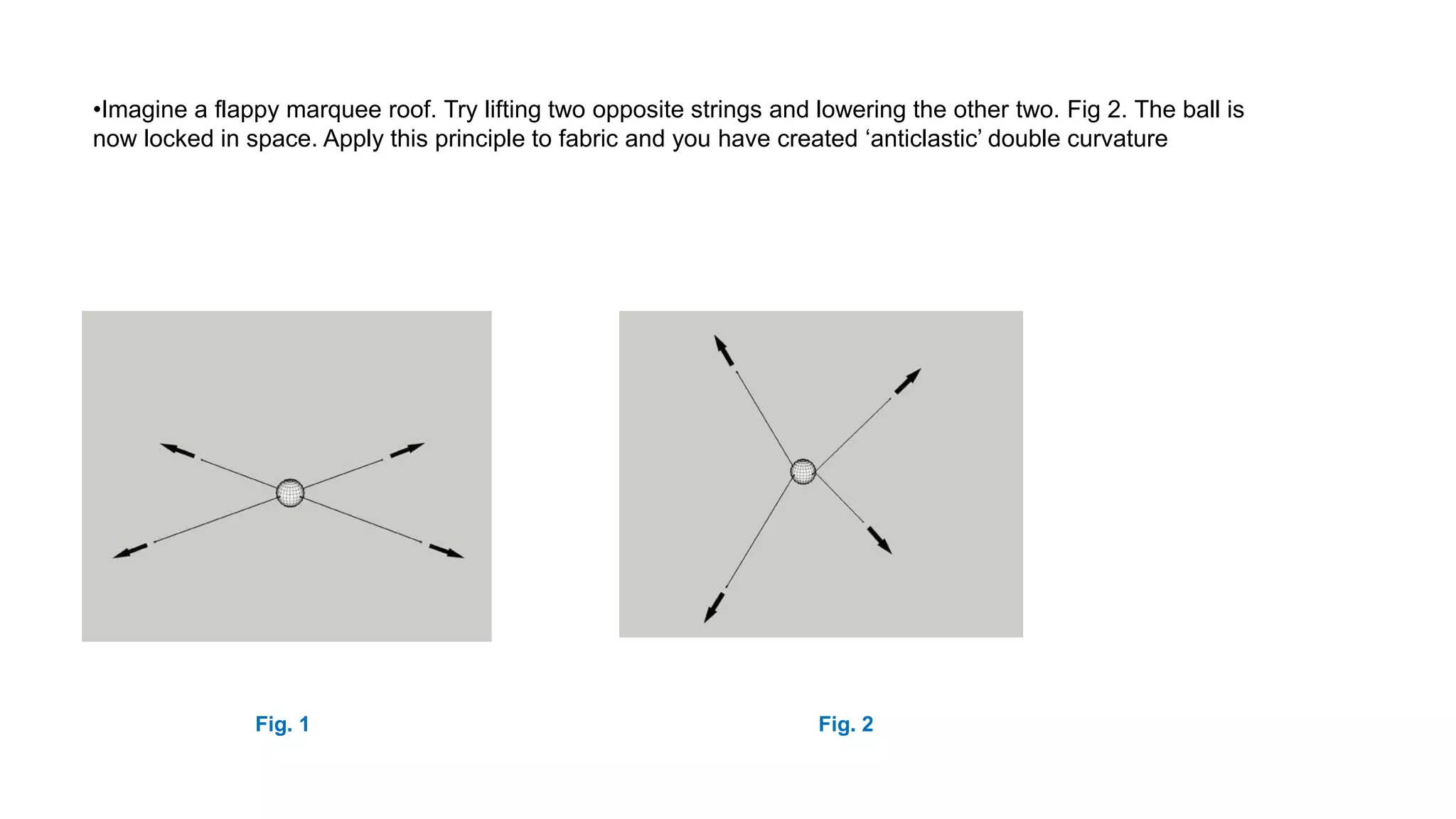 •Imagine a flappy marquee roof. Try lifting two opposite strings and lowering the other two. Fig 2. The ball is now locked in space. Apply this principle to fabric and you have created ‘anticlastic’ double curvature

Fig. 1

Fig. 2