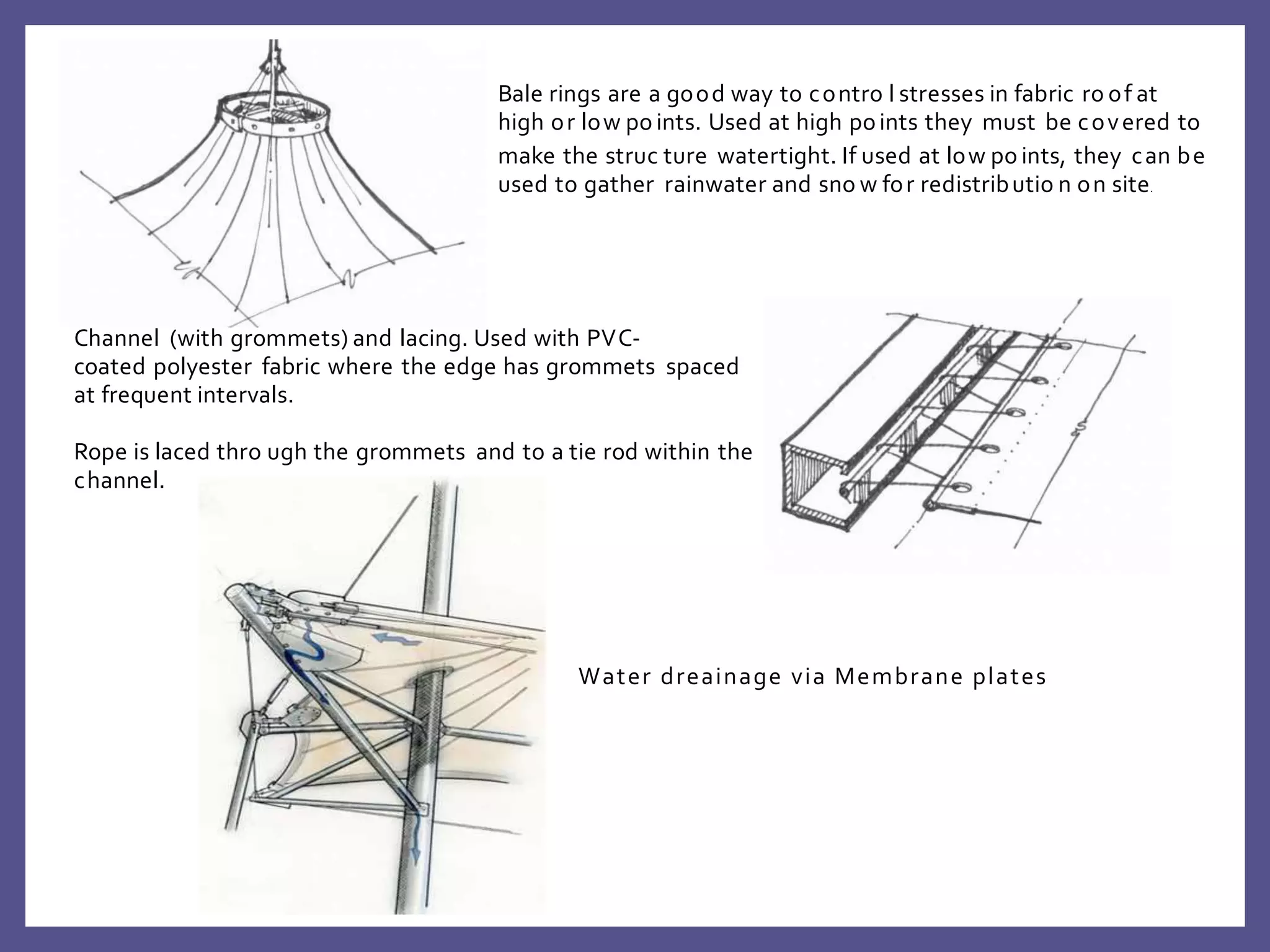 Bale rings are a good way to control stresses in fabric roof at high or low points. Used at high points they must be covered to make the structure watertight. If used at low points, they can be used to gather rainwater and snow for redistribution on site.

Channel (with grommets) and lacing. Used with PVC-coated polyester fabric where the edge has grommets spaced at frequent intervals.

Rope is laced through the grommets and to a tie rod within the channel.

Water dreainage via Membrane plates