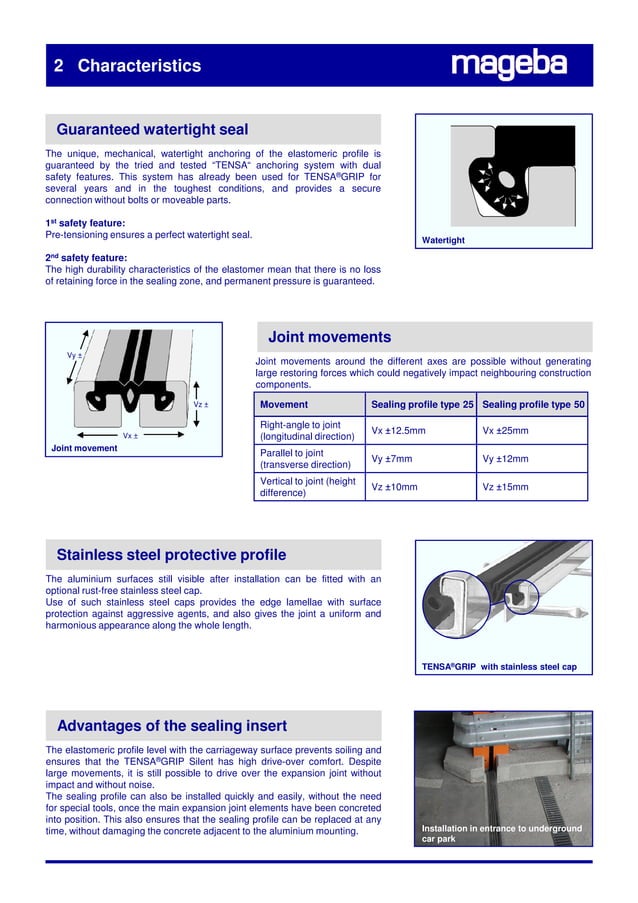 2 Characteristics

mageba

Guaranteed watertight seal

The unique, mechanical, watertight anchoring of the elastomeric profile is guaranteed by the tried and tested "TENSA" anchoring system with dual safety features. This system has already been used for TENSA®GRIP for several years and in the toughest conditions, and provides a secure connection without bolts or moveable parts.

1st safety feature:
Pre-tensioning ensures a perfect watertight seal.

2nd safety feature:
The high durability characteristics of the elastomer mean that there is no loss of retaining force in the sealing zone, and permanent pressure is guaranteed.

Watertight

Vy ±

Vz ±

Vx ±

Joint movement

Joint movements

Joint movements around the different axes are possible without generating large restoring forces which could negatively impact neighbouring construction components.

| Movement | Sealing profile type 25 | Sealing profile type 50 |
|---|---|---|
| Right-angle to joint (longitudinal direction) | Vx ±12.5mm | Vx ±25mm |
| Parallel to joint (transverse direction) | Vy ±7mm | Vy ±12mm |
| Vertical to joint (height difference) | Vz ±10mm | Vz ±15mm |

Stainless steel protective profile

The aluminium surfaces still visible after installation can be fitted with an optional rust-free stainless steel cap.
Use of such stainless steel caps provides the edge lamellae with surface protection against aggressive agents, and also gives the joint a uniform and harmonious appearance along the whole length.

TENSA®GRIP with stainless steel cap

Advantages of the sealing insert

The elastomeric profile level with the carriageway surface prevents soiling and ensures that the TENSA®GRIP Silent has high drive-over comfort. Despite large movements, it is still possible to drive over the expansion joint without impact and without noise.
The sealing profile can also be installed quickly and easily, without the need for special tools, once the main expansion joint elements have been concreted into position. This also ensures that the sealing profile can be replaced at any time, without damaging the concrete adjacent to the aluminium mounting.

Installation in entrance to underground car park