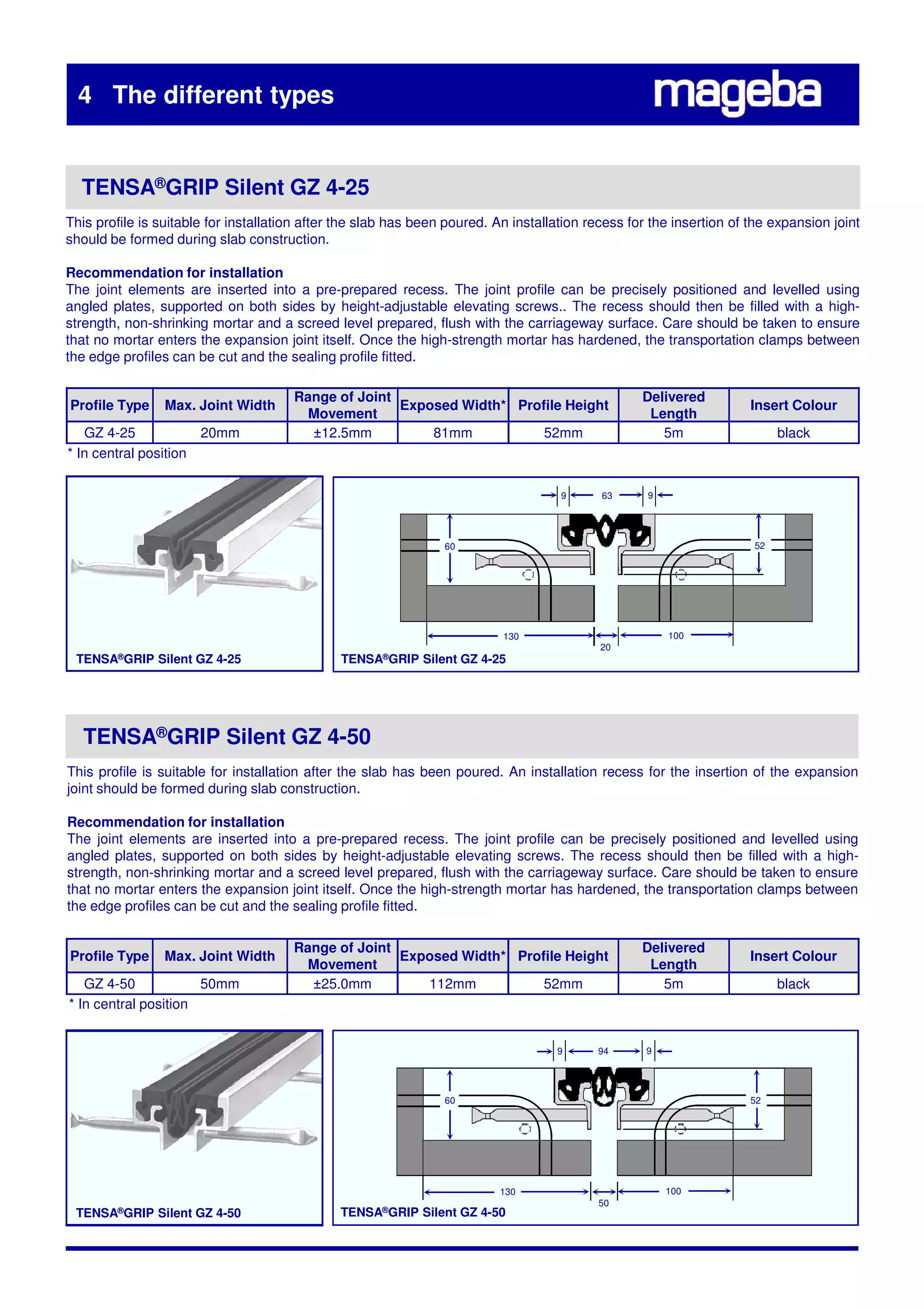 4 The different types

mageba

TENSA®GRIP Silent GZ 4-25

This profile is suitable for installation after the slab has been poured. An installation recess for the insertion of the expansion joint should be formed during slab construction.

Recommendation for installation
The joint elements are inserted into a pre-prepared recess. The joint profile can be precisely positioned and levelled using angled plates, supported on both sides by height-adjustable elevating screws.. The recess should then be filled with a high-strength, non-shrinking mortar and a screed level prepared, flush with the carriageway surface. Care should be taken to ensure that no mortar enters the expansion joint itself. Once the high-strength mortar has hardened, the transportation clamps between the edge profiles can be cut and the sealing profile fitted.

| Profile Type | Max. Joint Width | Range of Joint Movement | Exposed Width* | Profile Height | Delivered Length | Insert Colour |
|---|---|---|---|---|---|---|
| GZ 4-25 | 20mm | ±12.5mm | 81mm | 52mm | 5m | black |

* In central position

TENSA®GRIP Silent GZ 4-25

9 63 9 60 52 130 20 100

TENSA®GRIP Silent GZ 4-25

TENSA®GRIP Silent GZ 4-50

This profile is suitable for installation after the slab has been poured. An installation recess for the insertion of the expansion joint should be formed during slab construction.

Recommendation for installation
The joint elements are inserted into a pre-prepared recess. The joint profile can be precisely positioned and levelled using angled plates, supported on both sides by height-adjustable elevating screws. The recess should then be filled with a high-strength, non-shrinking mortar and a screed level prepared, flush with the carriageway surface. Care should be taken to ensure that no mortar enters the expansion joint itself. Once the high-strength mortar has hardened, the transportation clamps between the edge profiles can be cut and the sealing profile fitted.

| Profile Type | Max. Joint Width | Range of Joint Movement | Exposed Width* | Profile Height | Delivered Length | Insert Colour |
|---|---|---|---|---|---|---|
| GZ 4-50 | 50mm | ±25.0mm | 112mm | 52mm | 5m | black |

* In central position

TENSA®GRIP Silent GZ 4-50

9 94 9 60 52 130 50 100

TENSA®GRIP Silent GZ 4-50