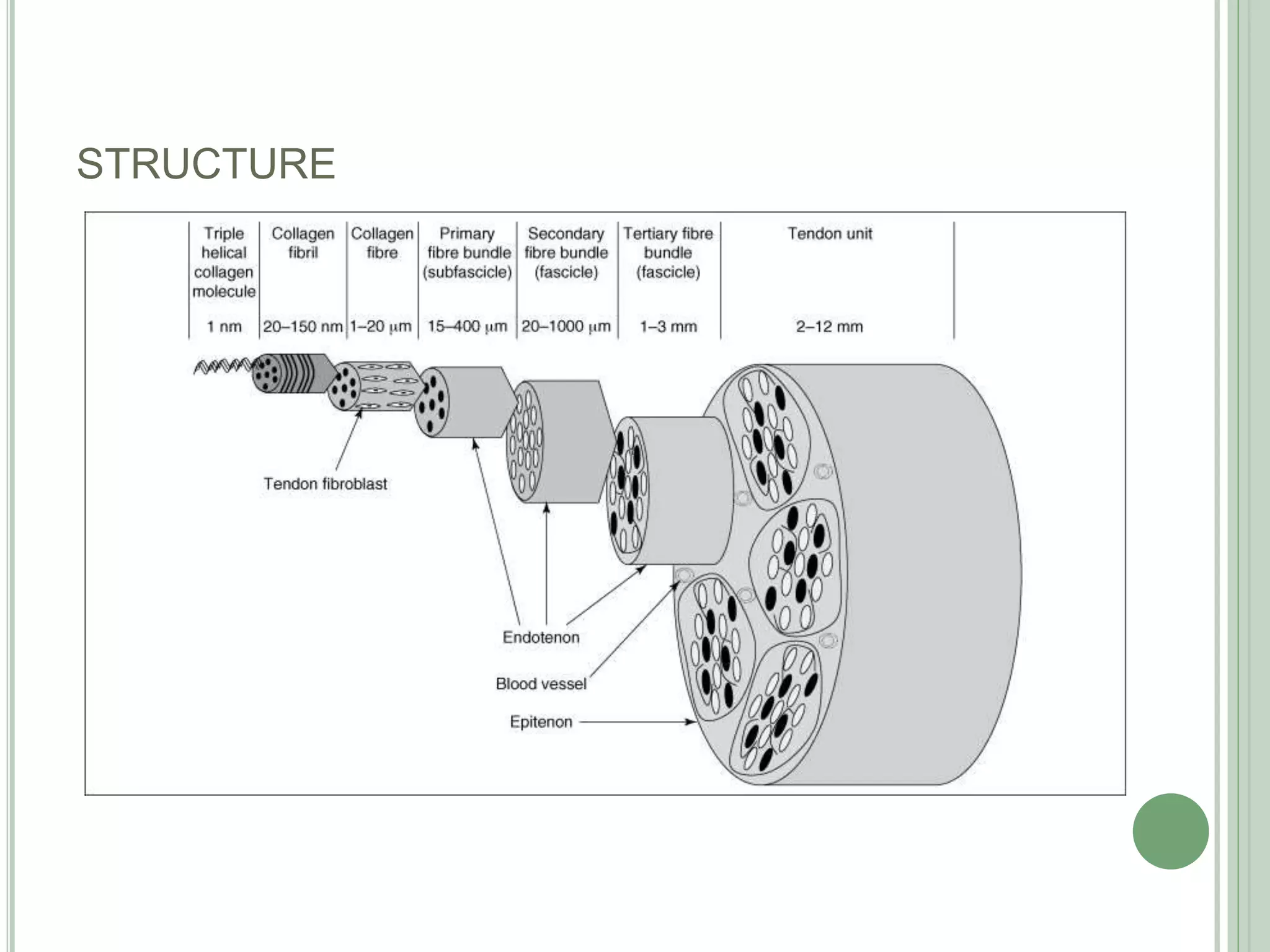 STRUCTURE

| Triple helical collagen molecule | Collagen fibril | Collagen fibre | Primary fibre bundle (subfascicle) | Secondary fibre bundle (fascicle) | Tertiary fibre bundle (fascicle) | Tendon unit |
|---|---|---|---|---|---|---|
| 1 nm | 20–150 nm | 1–20 μm | 15–400 μm | 20–1000 μm | 1–3 mm | 2–12 mm |

Tendon fibroblast

Endotenon

Blood vessel

Epitenon