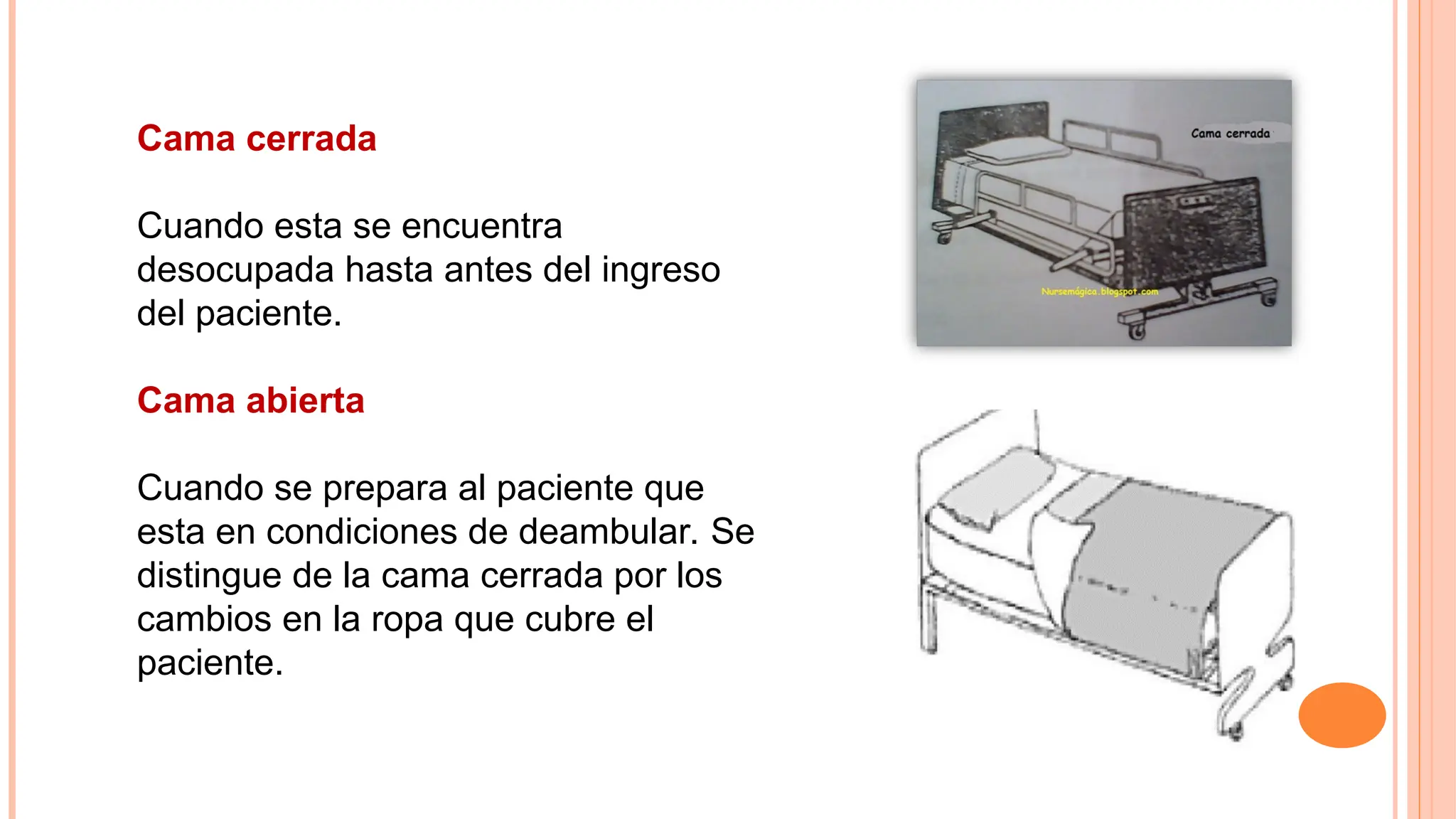 Cama cerrada

Cuando esta se encuentra desocupada hasta antes del ingreso del paciente.

Cama abierta

Cuando se prepara al paciente que esta en condiciones de deambular. Se distingue de la cama cerrada por los cambios en la ropa que cubre el paciente.

Cama cerrada

Nursemágica.blogspot.com