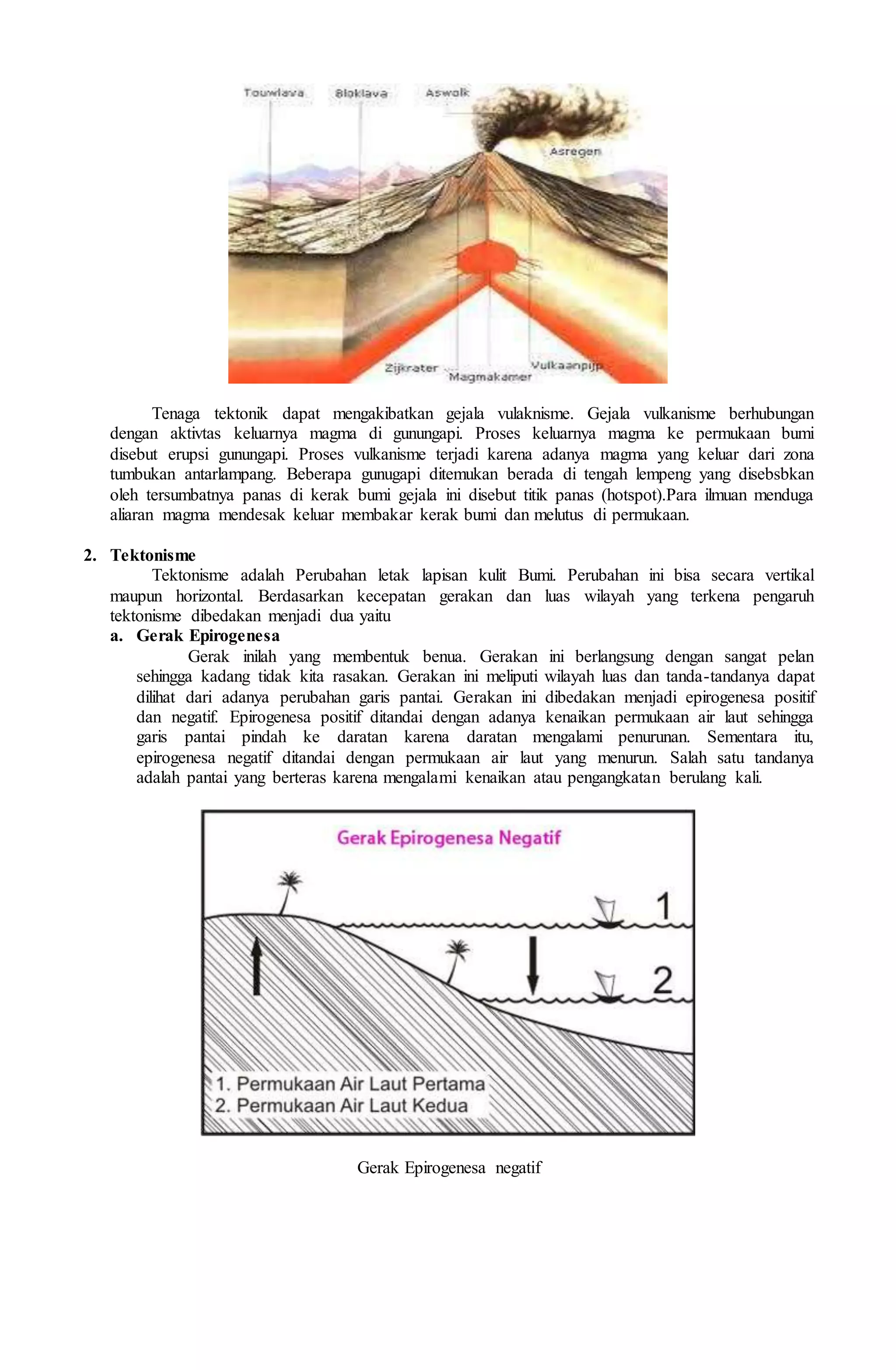 Touwlava Bloklava Aswolk

Asregen

Zijkrater Magmakamer Vulkaanpijp

Tenaga tektonik dapat mengakibatkan gejala vulaknisme. Gejala vulkanisme berhubungan dengan aktivtas keluarnya magma di gunungapi. Proses keluarnya magma ke permukaan bumi disebut erupsi gunungapi. Proses vulkanisme terjadi karena adanya magma yang keluar dari zona tumbukan antarlampang. Beberapa gunugapi ditemukan berada di tengah lempeng yang disebsbkan oleh tersumbatnya panas di kerak bumi gejala ini disebut titik panas (hotspot).Para ilmuan menduga aliaran magma mendesak keluar membakar kerak bumi dan melutus di permukaan.

2. Tektonisme

Tektonisme adalah Perubahan letak lapisan kulit Bumi. Perubahan ini bisa secara vertikal maupun horizontal. Berdasarkan kecepatan gerakan dan luas wilayah yang terkena pengaruh tektonisme dibedakan menjadi dua yaitu

a. Gerak Epirogenesa

Gerak inilah yang membentuk benua. Gerakan ini berlangsung dengan sangat pelan sehingga kadang tidak kita rasakan. Gerakan ini meliputi wilayah luas dan tanda-tandanya dapat dilihat dari adanya perubahan garis pantai. Gerakan ini dibedakan menjadi epirogenesa positif dan negatif. Epirogenesa positif ditandai dengan adanya kenaikan permukaan air laut sehingga garis pantai pindah ke daratan karena daratan mengalami penurunan. Sementara itu, epirogenesa negatif ditandai dengan permukaan air laut yang menurun. Salah satu tandanya adalah pantai yang berteras karena mengalami kenaikan atau pengangkatan berulang kali.

Gerak Epirogenesa Negatif

1

2

1. Permukaan Air Laut Pertama
2. Permukaan Air Laut Kedua

Gerak Epirogenesa negatif