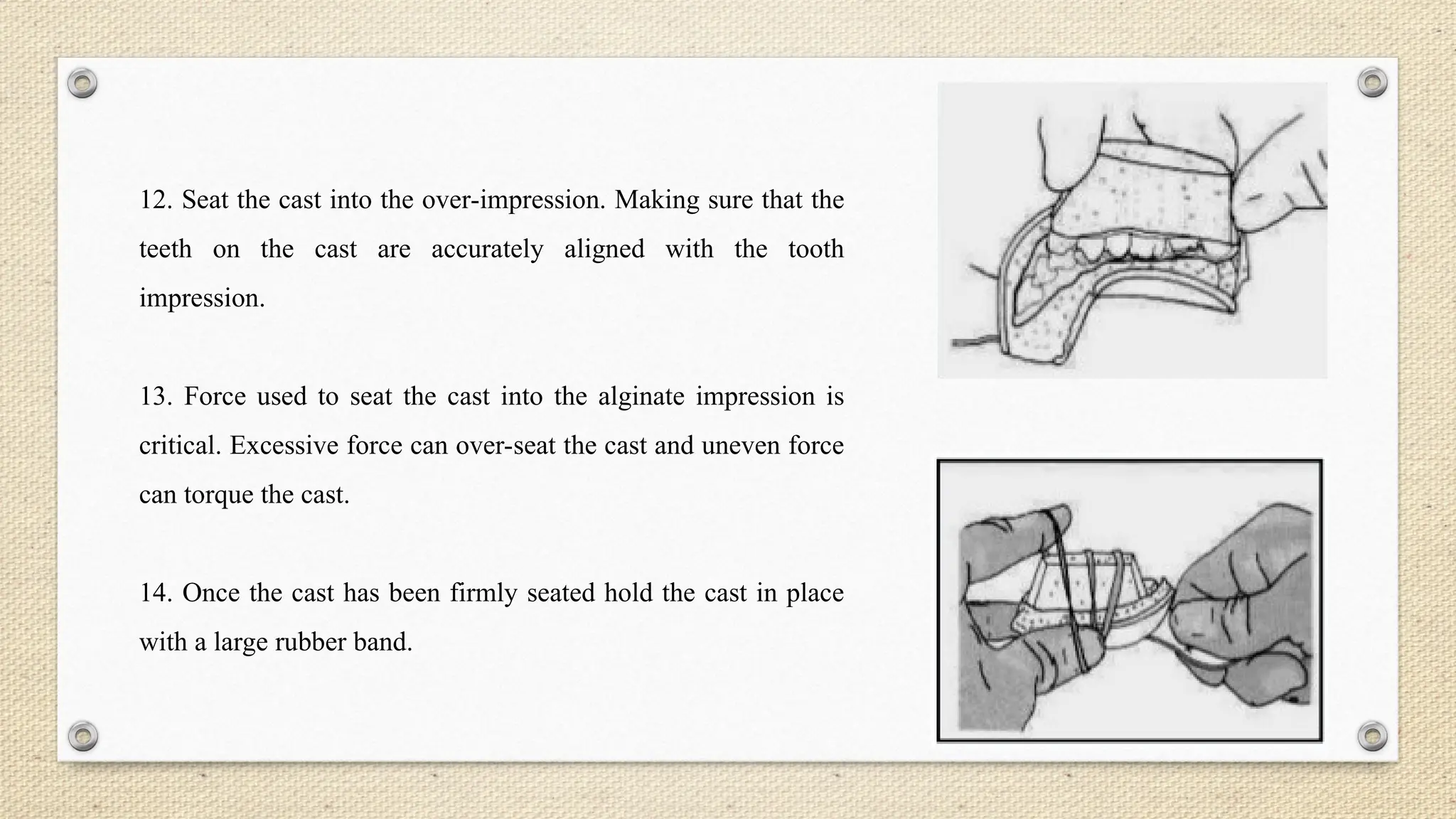 12. Seat the cast into the over-impression. Making sure that the teeth on the cast are accurately aligned with the tooth impression.

13. Force used to seat the cast into the alginate impression is critical. Excessive force can over-seat the cast and uneven force can torque the cast.

14. Once the cast has been firmly seated hold the cast in place with a large rubber band.