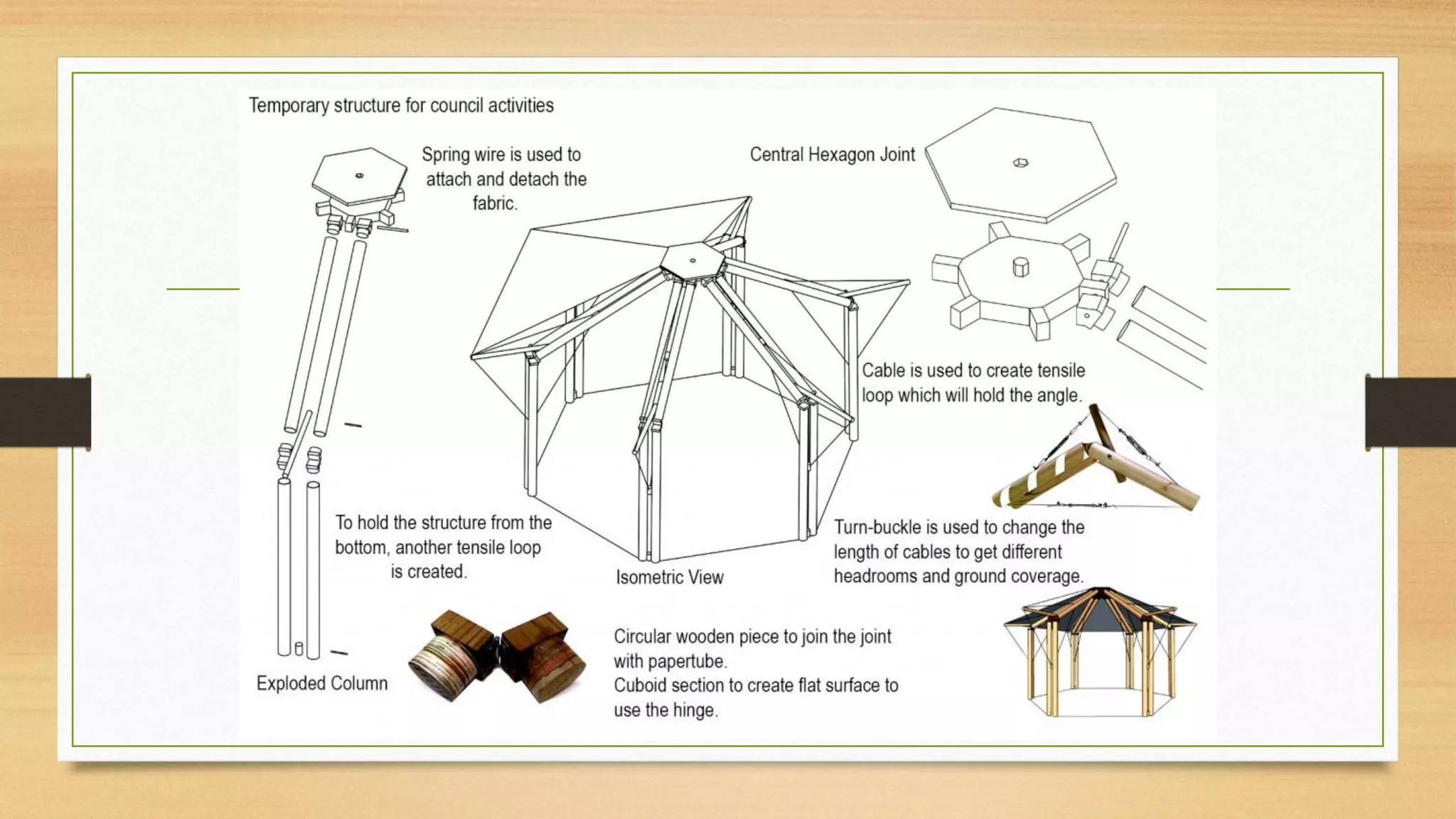 Temporary structure for council activities

Spring wire is used to attach and detach the fabric.

Central Hexagon Joint

Cable is used to create tensile loop which will hold the angle.

To hold the structure from the bottom, another tensile loop is created.

Isometric View

Turn-buckle is used to change the length of cables to get different headrooms and ground coverage.

Exploded Column

Circular wooden piece to join the joint with papertube.
Cuboid section to create flat surface to use the hinge.