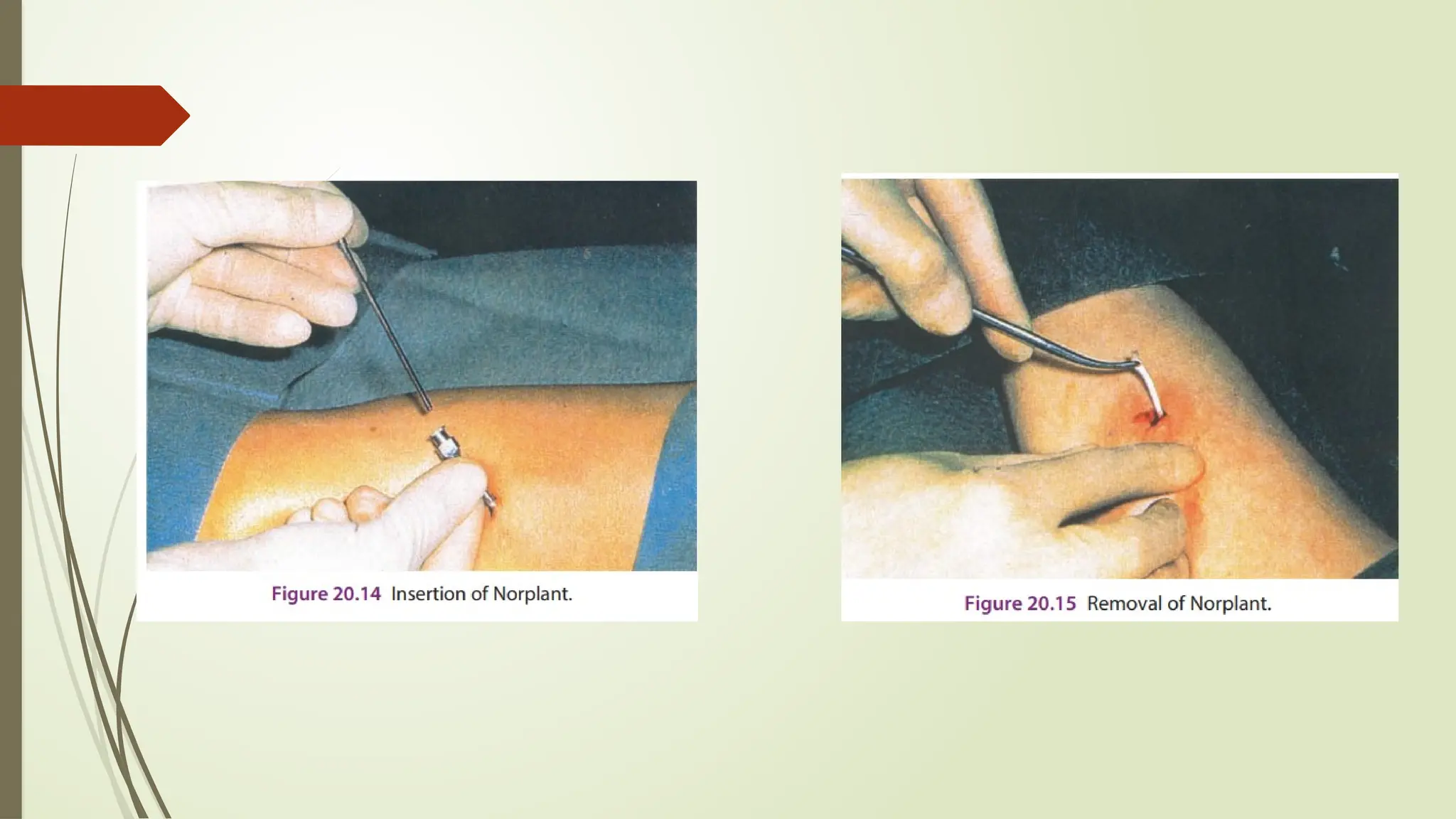 Figure 20.14 Insertion of Norplant.

Figure 20.15 Removal of Norplant.