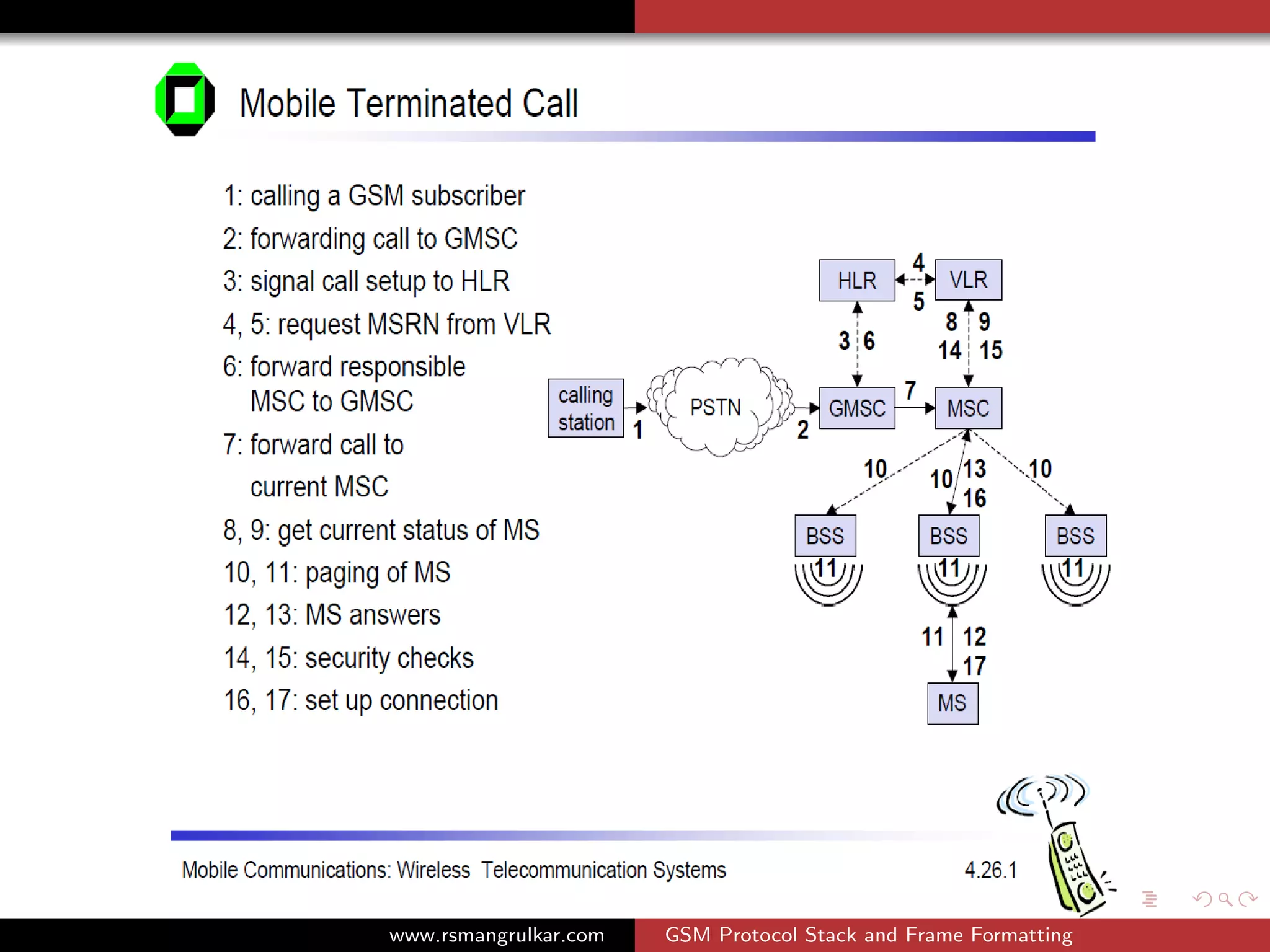 Mobile Terminated Call

1: calling a GSM subscriber
2: forwarding call to GMSC
3: signal call setup to HLR
4, 5: request MSRN from VLR
6: forward responsible MSC to GMSC
7: forward call to current MSC
8, 9: get current status of MS
10, 11: paging of MS
12, 13: MS answers
14, 15: security checks
16, 17: set up connection

HLR
4
5
VLR
3
6
8
9
14
15
calling station
1
PSTN
2
GMSC
7
MSC
10
10
13
16
10
BSS
BSS
BSS
11
11
11
11
12
17
MS

Mobile Communications: Wireless Telecommunication Systems
4.26.1

www.rsmangrulkar.com
GSM Protocol Stack and Frame Formatting