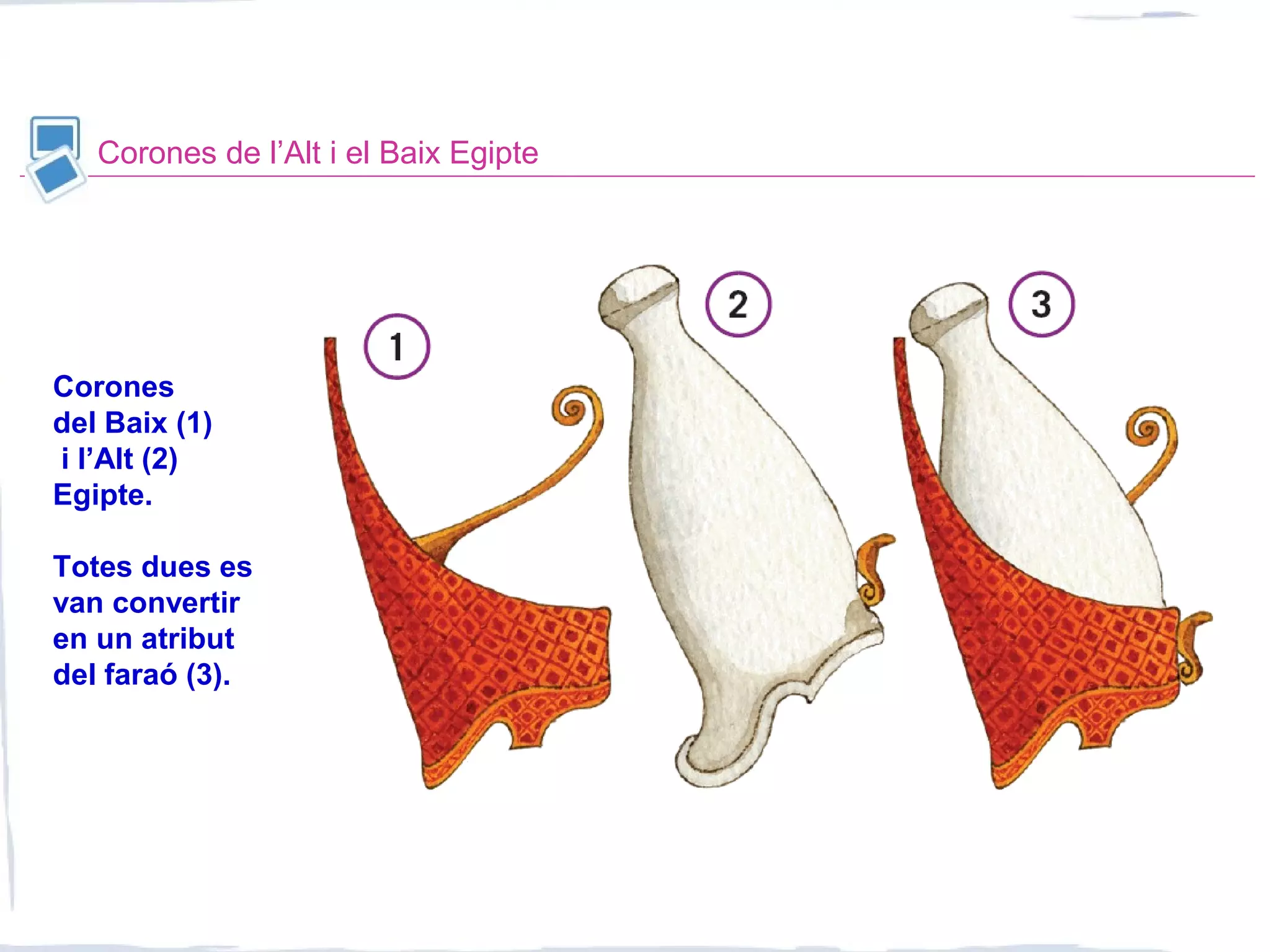 Corones de l’Alt i el Baix Egipte

Corones del Baix (1) i l’Alt (2) Egipte.

Totes dues es van convertir en un atribut del faraó (3).

1

2

3