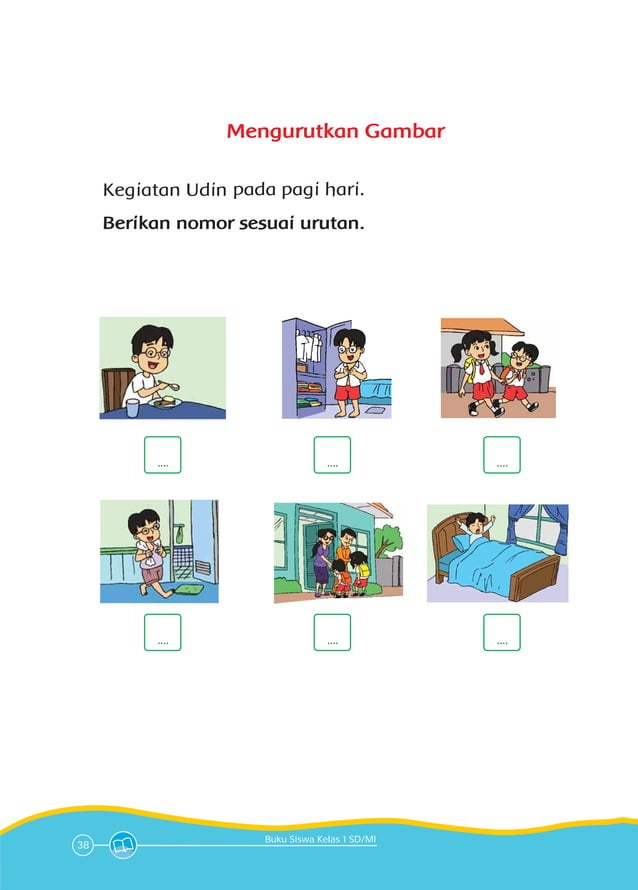 Mengurutkan Gambar

Kegiatan Udin pada pagi hari.

Berikan nomor sesuai urutan.

....

....

....

....

....

....

38

Buku Siswa Kelas 1 SD/MI