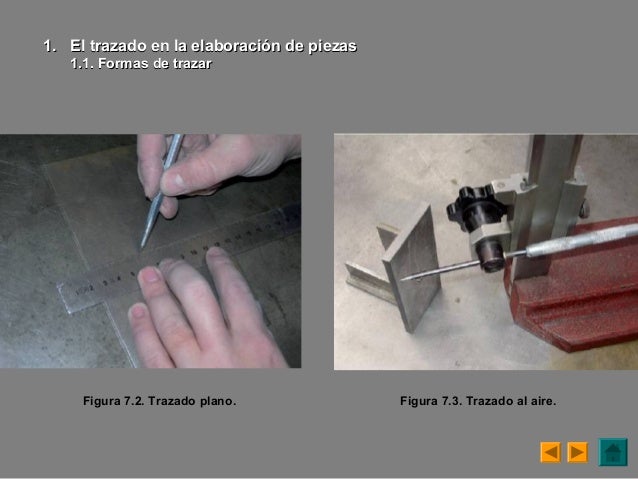 1. El trazado en la elaboración de piezas
1.1. Formas de trazar

Figura 7.2. Trazado plano.

Figura 7.3. Trazado al aire.