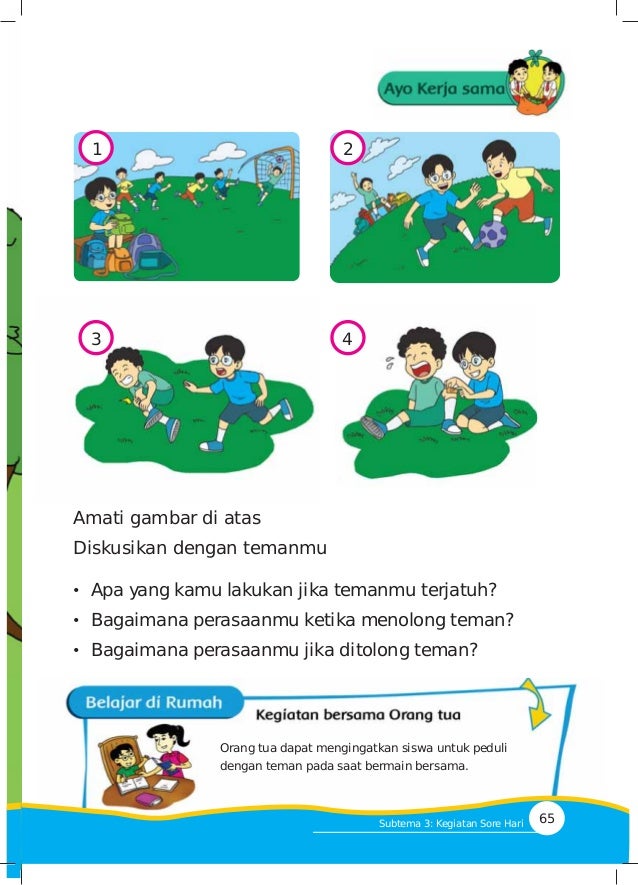 Ayo Kerja sama

1

2

3

4

Amati gambar di atas
Diskusikan dengan temanmu

• Apa yang kamu lakukan jika temanmu terjatuh?
• Bagaimana perasaanmu ketika menolong teman?
• Bagaimana perasaanmu jika ditolong teman?

Belajar di Rumah

Kegiatan bersama Orang tua

Orang tua dapat mengingatkan siswa untuk peduli dengan teman pada saat bermain bersama.

Subtema 3: Kegiatan Sore Hari 65