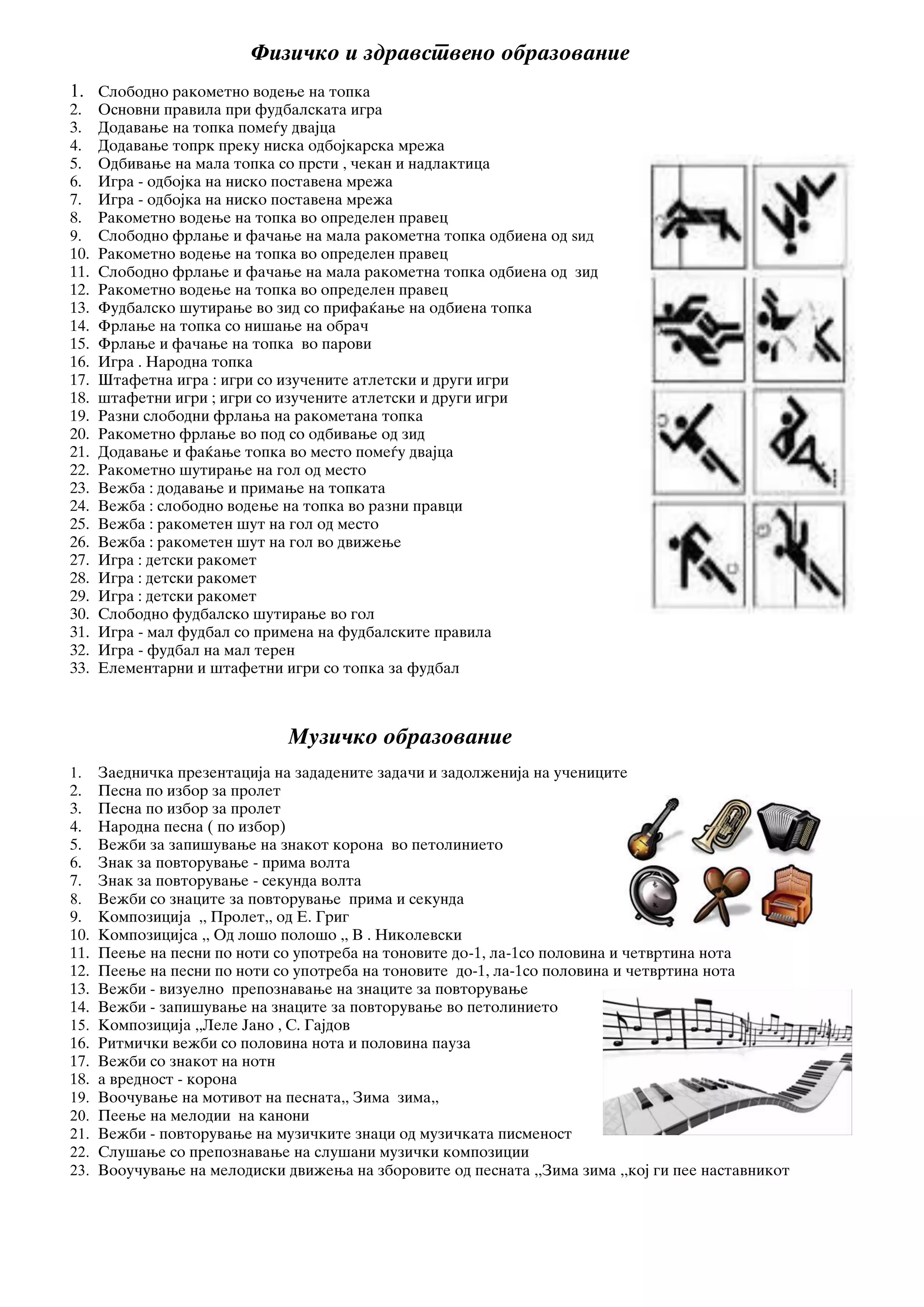 Физичко и здравствено образование

1. Слободно ракометно водење на топка
2. Основни правила при фудбалската игра
3. Додавање на топка помеѓу двајца
4. Додавање топрк преку ниска одбојкарска мрежа
5. Одбивање на мала топка со прсти , чекан и надлактица
6. Игра - одбојка на ниско поставена мрежа
7. Игра - одбојка на ниско поставена мрежа
8. Ракометно водење на топка во определен правец
9. Слободно фрлање и фаќање на мала ракометна топка одбиена од ѕид
10. Ракометно водење на топка во определен правец
11. Слободно фрлање и фаќање на мала ракометна топка одбиена од зид
12. Ракометно водење на топка во определен правец
13. Фудбалско шутирање во зид со прифаќање на одбиена топка
14. Фрлање на топка со нишање на обрач
15. Фрлање и фаќање на топка во парови
16. Игра . Народна топка
17. Штафетна игра : игри со изучените атлетски и други игри
18. штафетни игри ; игри со изучените атлетски и други игри
19. Разни слободни фрлања на ракометана топка
20. Ракометно фрлање во под со одбивање од зид
21. Додавање и фаќање топка во место помеѓу двајца
22. Ракометно шутирање на гол од место
23. Вежба : додавање и примање на топката
24. Вежба : слободно водење на топка во разни правци
25. Вежба : ракометен шут на гол од место
26. Вежба : ракометен шут на гол во движење
27. Игра : детски ракомет
28. Игра : детски ракомет
29. Игра : детски ракомет
30. Слободно фудбалско шутирање во гол
31. Игра - мал фудбал со примена на фудбалските правила
32. Игра - фудбал на мал терен
33. Елементарни и штафетни игри со топка за фудбал

Музичко образование

1. Заедничка презентација на зададените задачи и задолженија на учениците
2. Песна по избор за пролет
3. Песна по избор за пролет
4. Народна песна ( по избор)
5. Вежби за запишување на знакот корона во петолинието
6. Знак за повторување - прима волта
7. Знак за повторување - секунда волта
8. Вежби со знаците за повторување прима и секунда
9. Композиција „ Пролет„ од Е. Григ
10. Композицијса „ Од лошо полошо „ В . Николевски
11. Пеење на песни по ноти со употреба на тоновите до-1, ла-1со половина и четвртина нота
12. Пеење на песни по ноти со употреба на тоновите до-1, ла-1со половина и четвртина нота
13. Вежби - визуелно препознавање на знаците за повторување
14. Вежби - запишување на знаците за повторување во петолинието
15. Композиција „Леле Јано , С. Гајдов
16. Ритмички вежби со половина нота и половина пауза
17. Вежби со знакот на нотн
18. а вредност - корона
19. Воочување на мотивот на песната„ Зима зима„
20. Пеење на мелодии на канони
21. Вежби - повторување на музичките знаци од музичката писменост
22. Слушање со препознавање на слушани музички композиции
23. Вооучување на мелодиски движења на зборовите од песната „Зима зима „кој ги пее наставникот